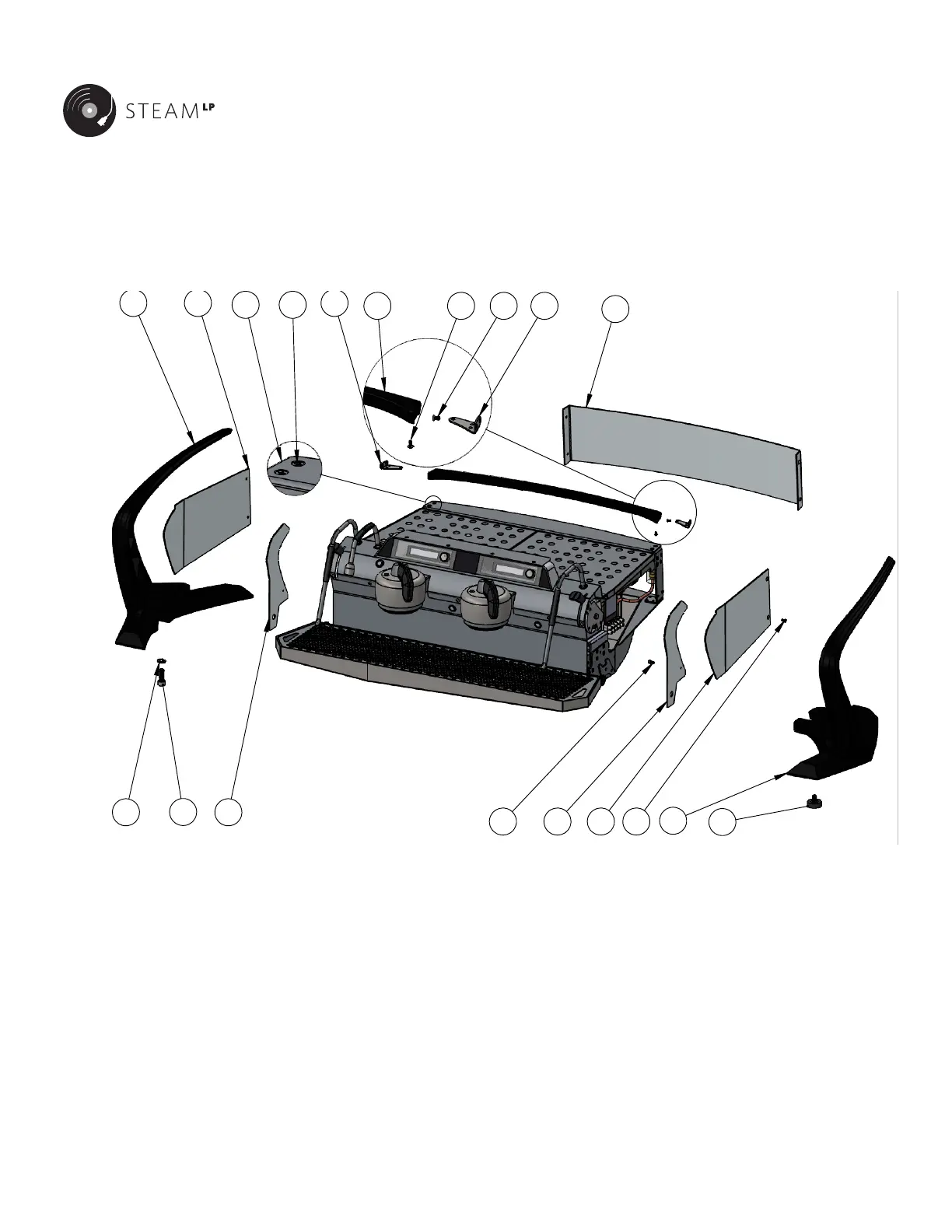 STEAM LP