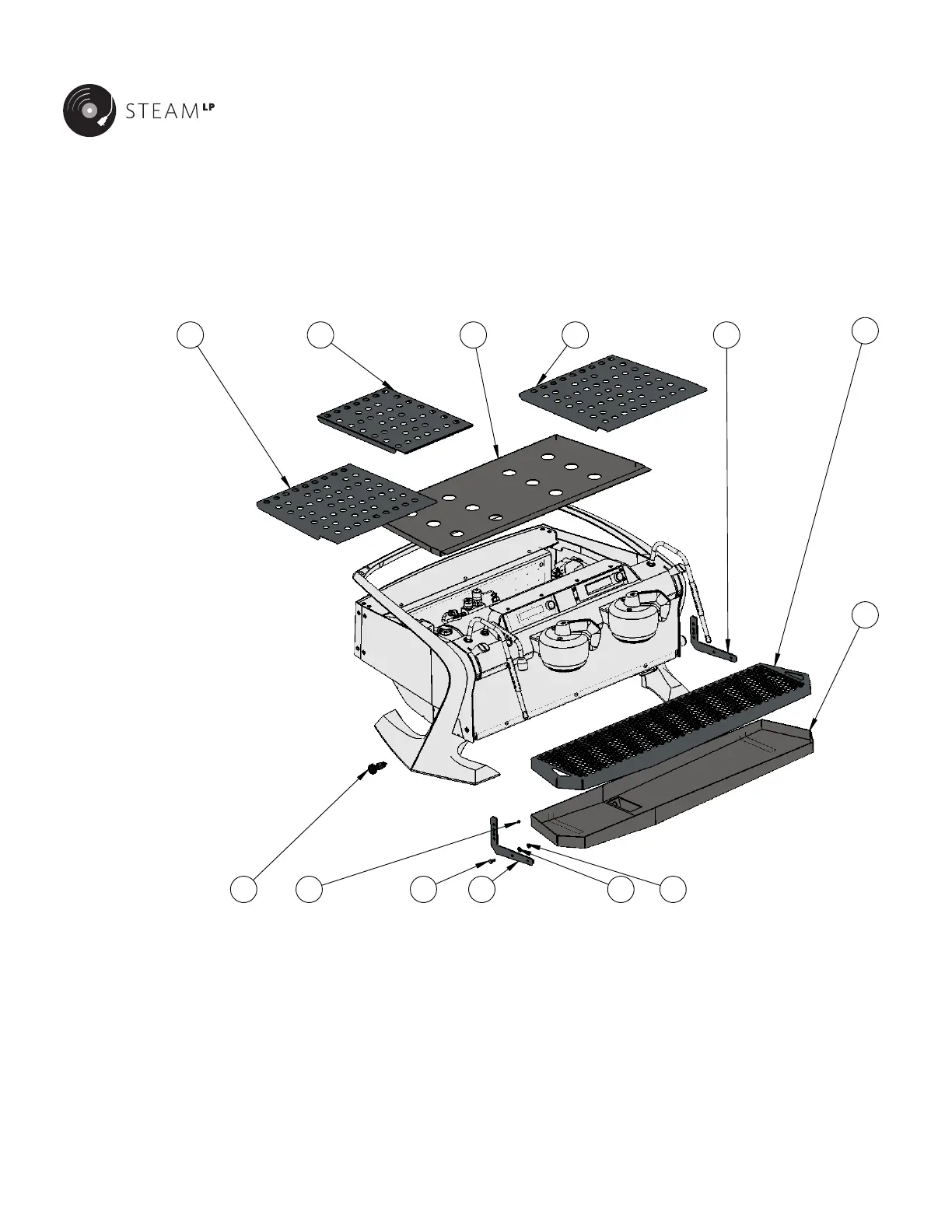 STEAM LP