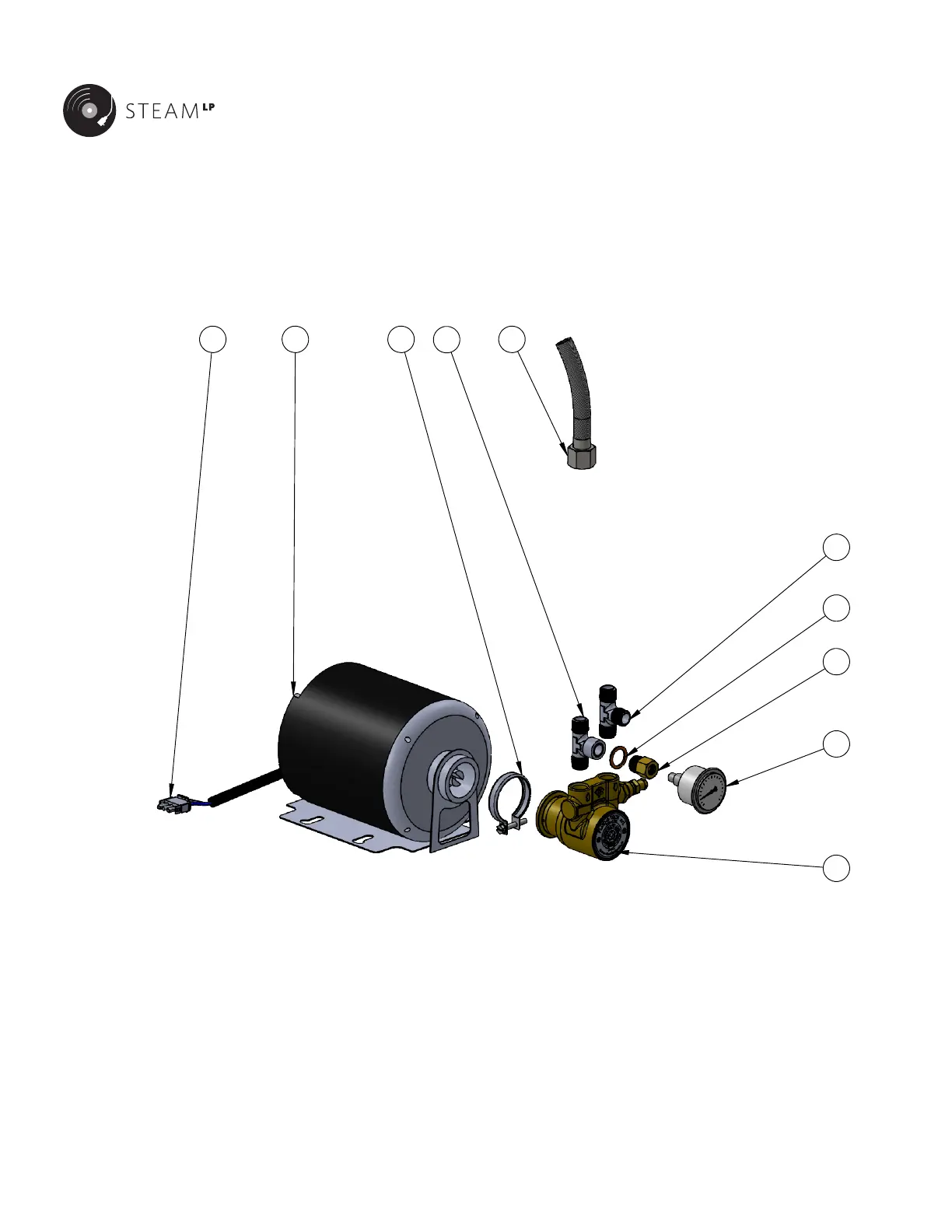 STEAM LP