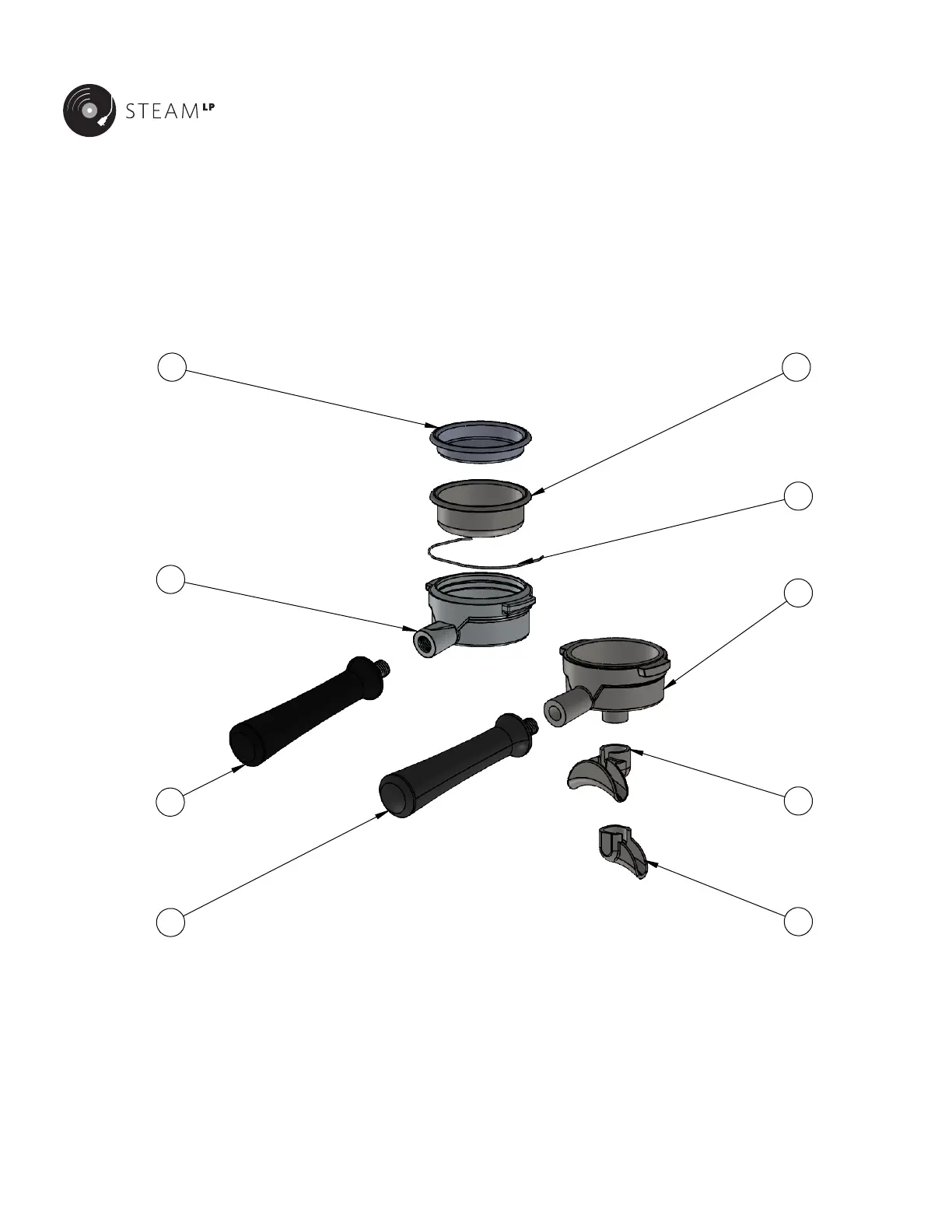 STEAM LP