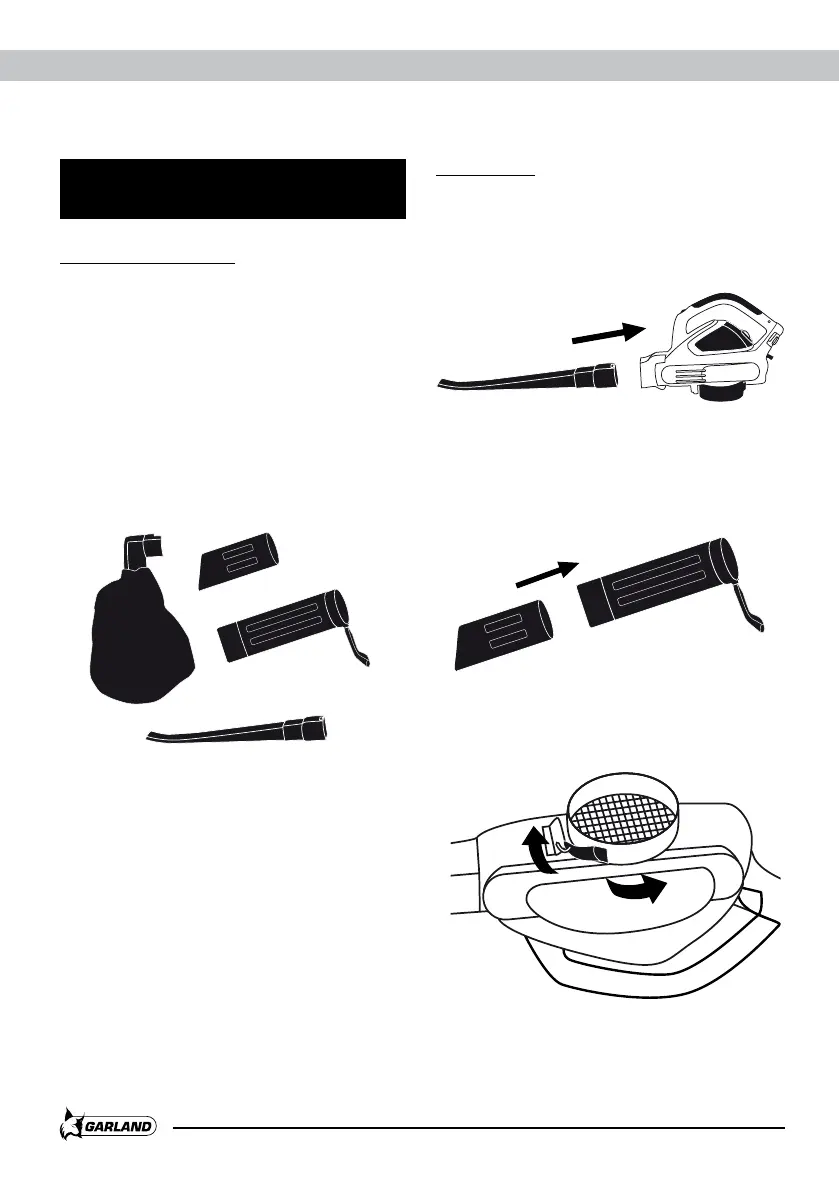 GARLAND