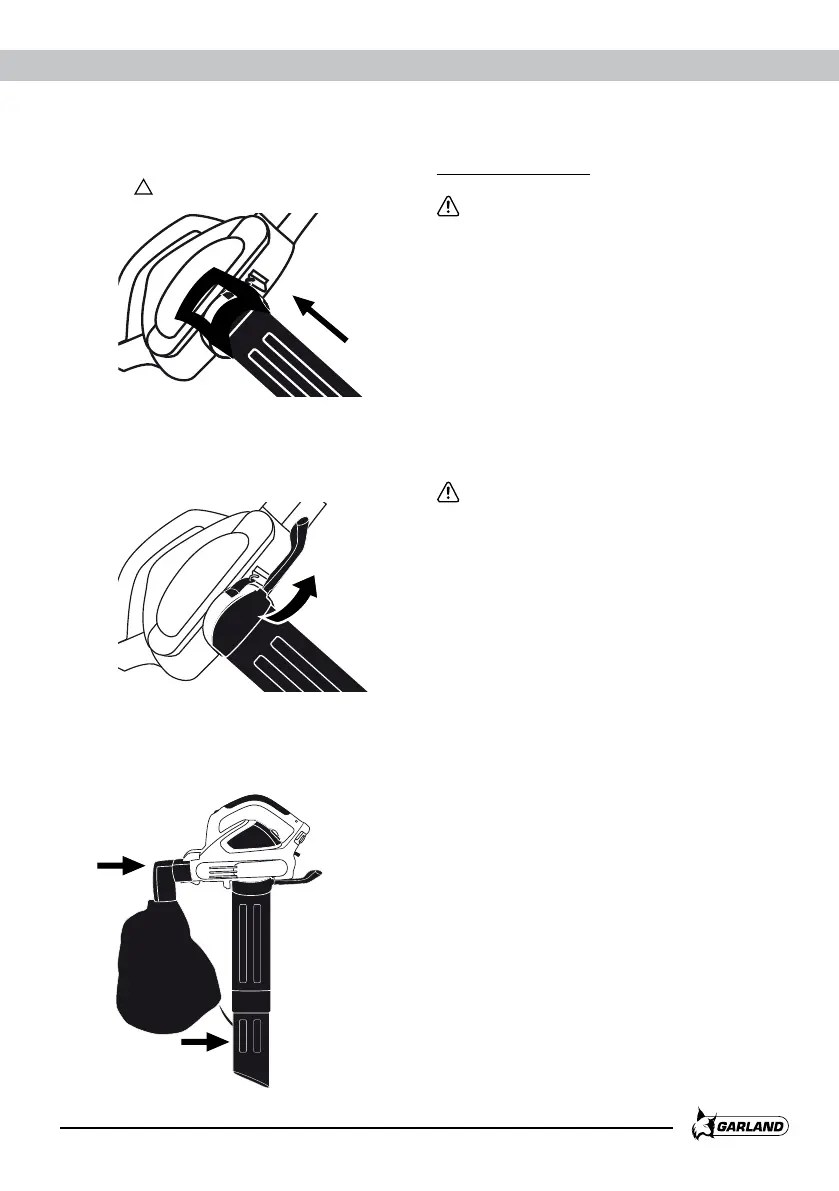 GARLAND