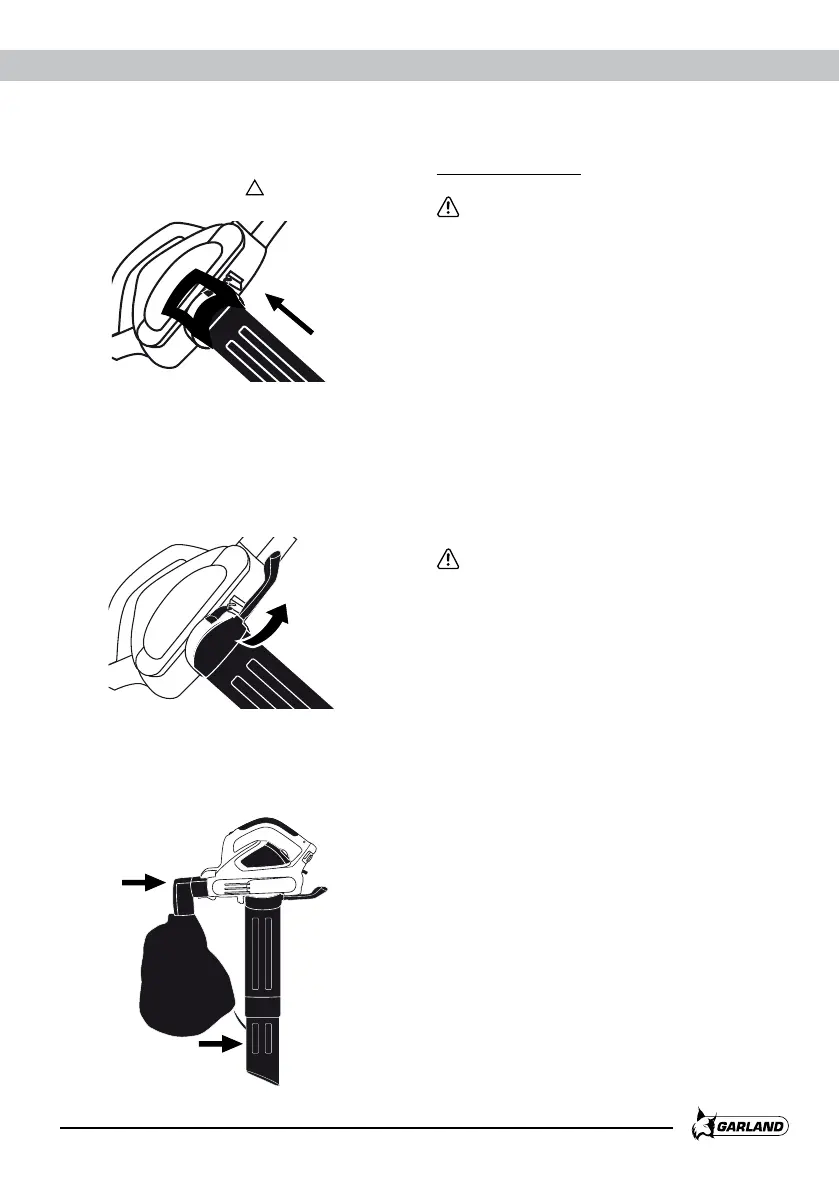 GARLAND