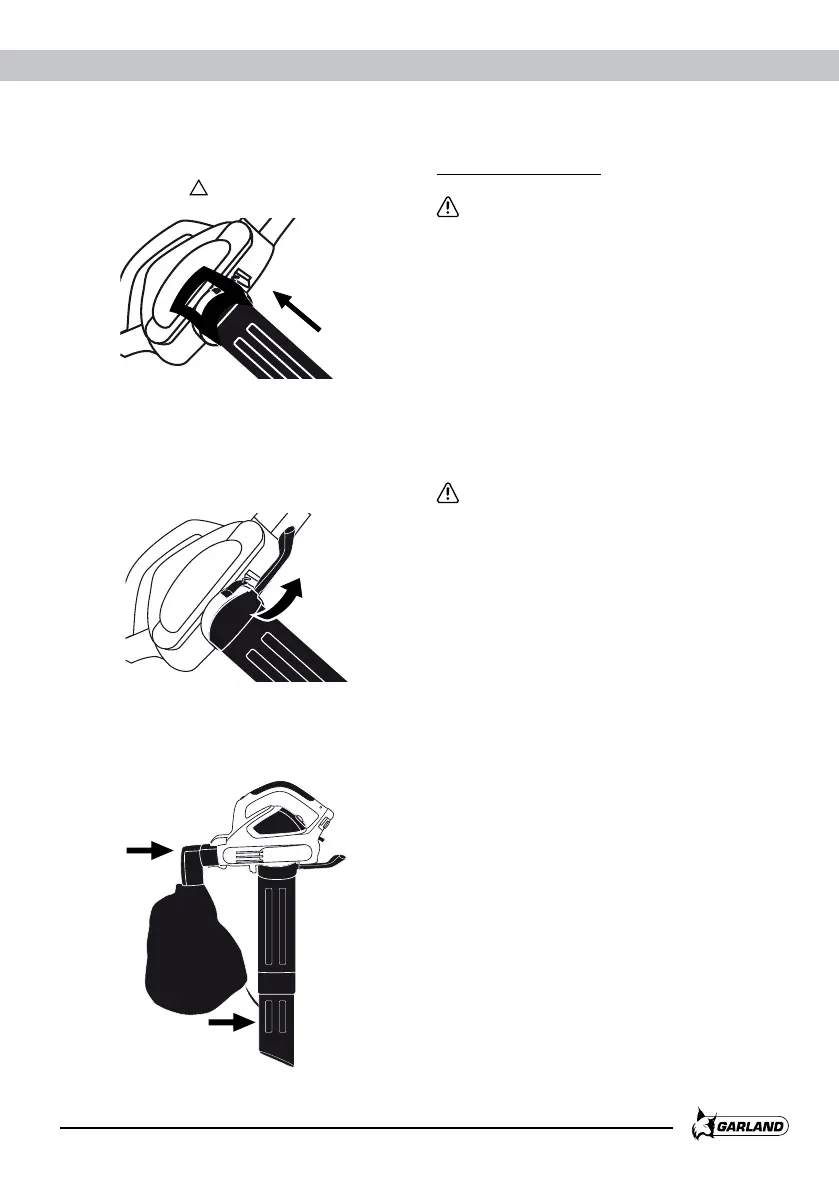 GARLAND