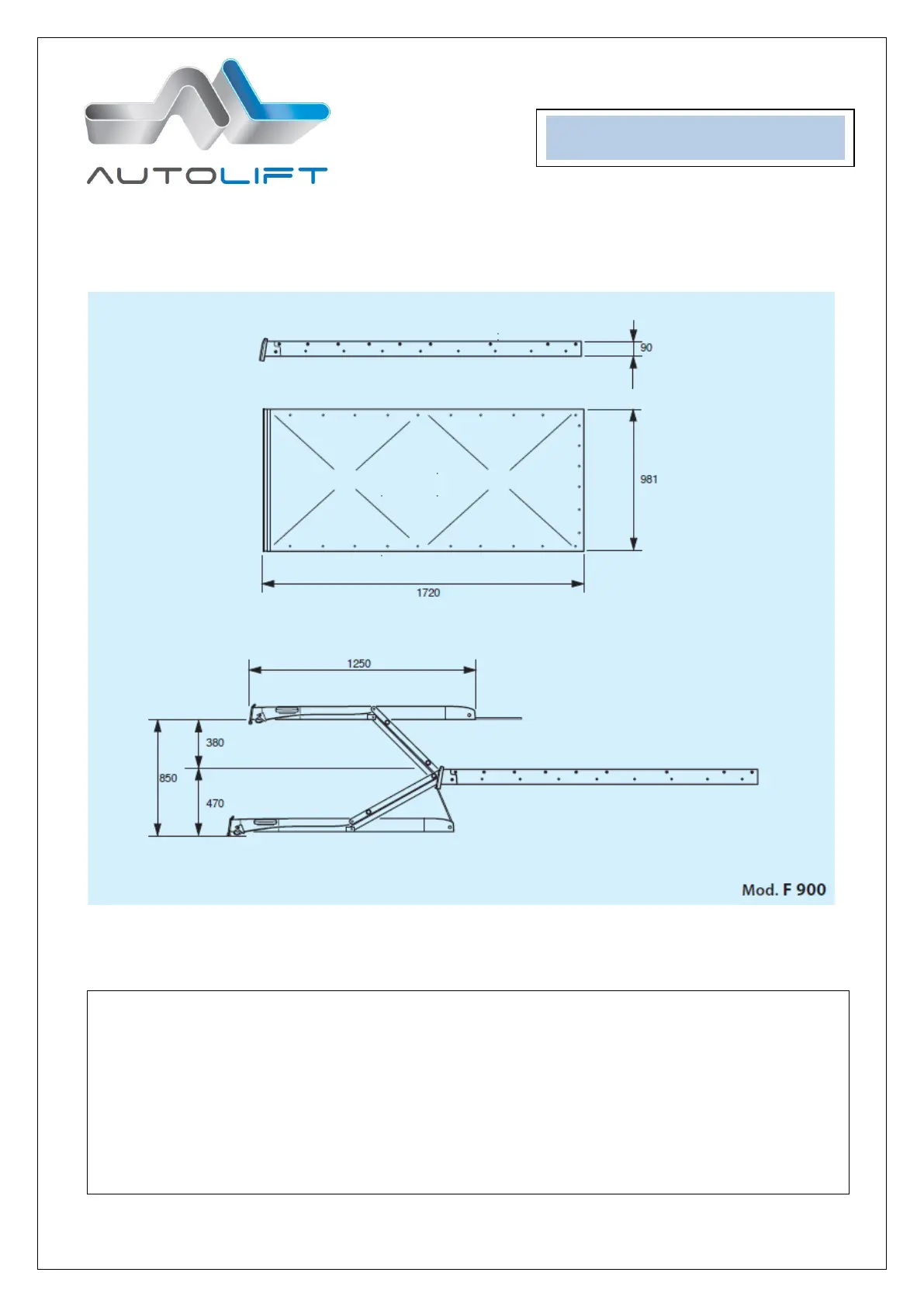 AUTOLIFT

90

981

1720

1250

380

850

470

Mod. F 900