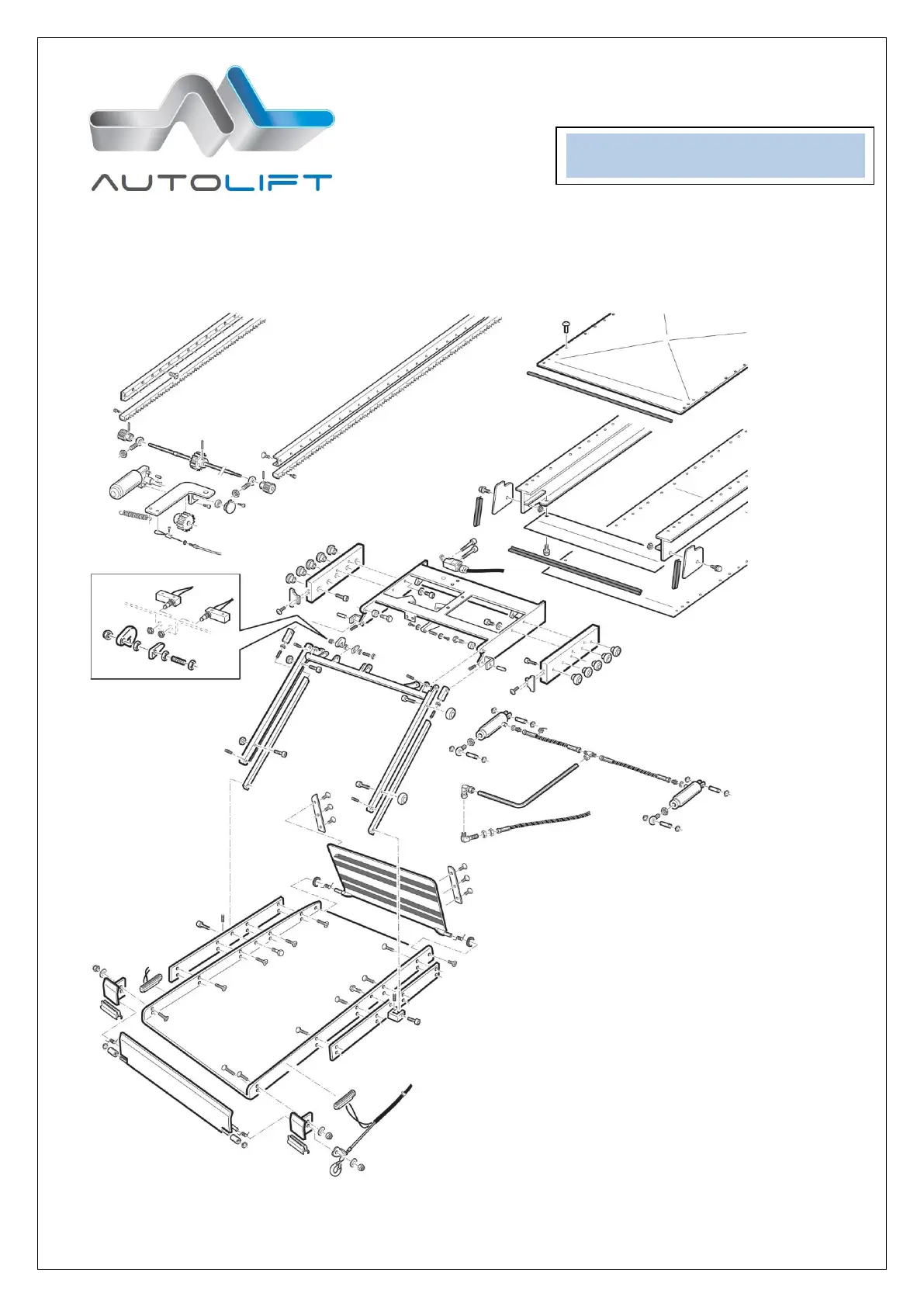 AUTOLIFT