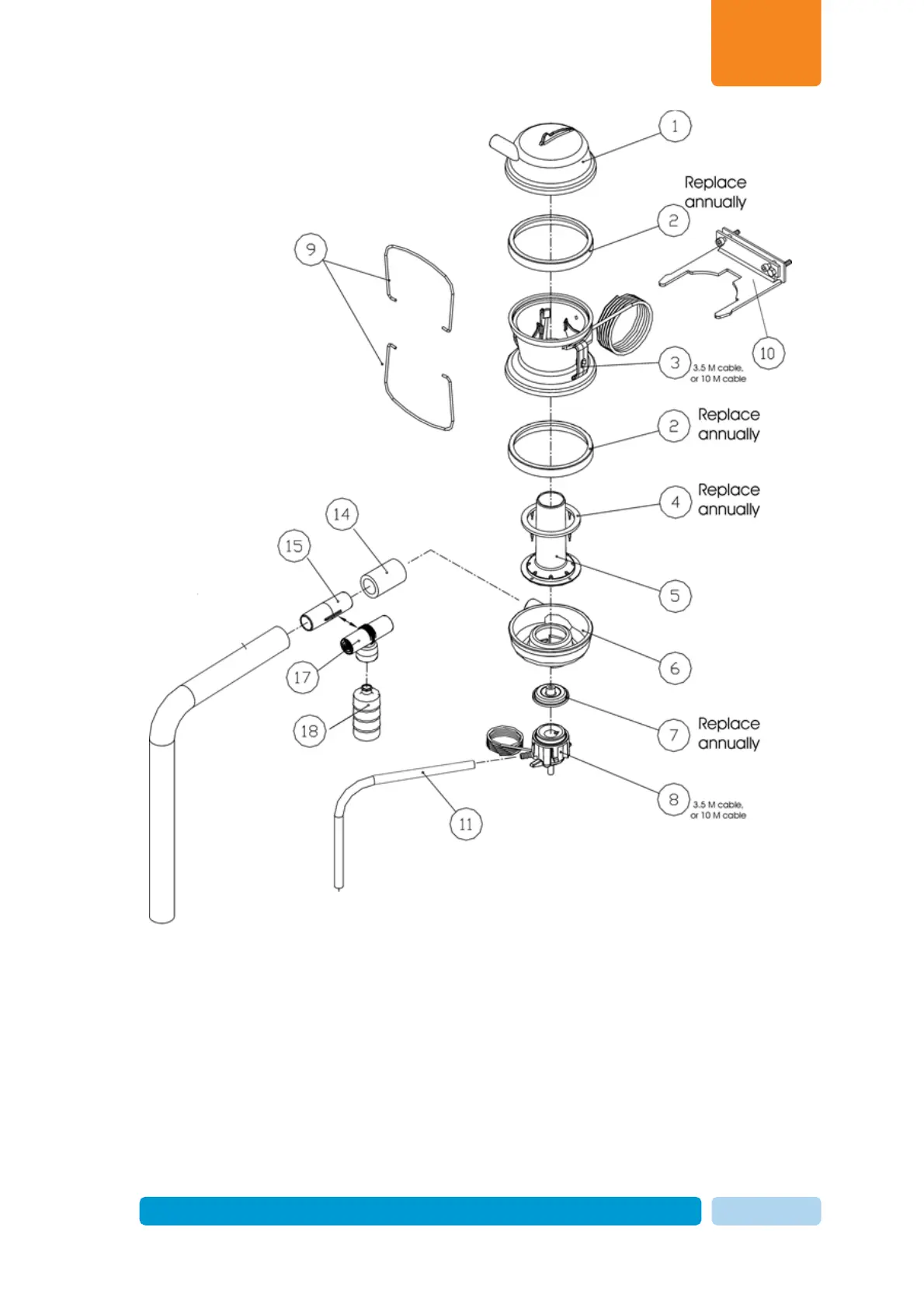 1

Replace annually

2

9

10

3 3.5 M cable, or 10 M cable

2 Replace annually

4 Replace annually

14

15

5

6

17

18

7 Replace annually

8 3.5 M cable, or 10 M cable

11