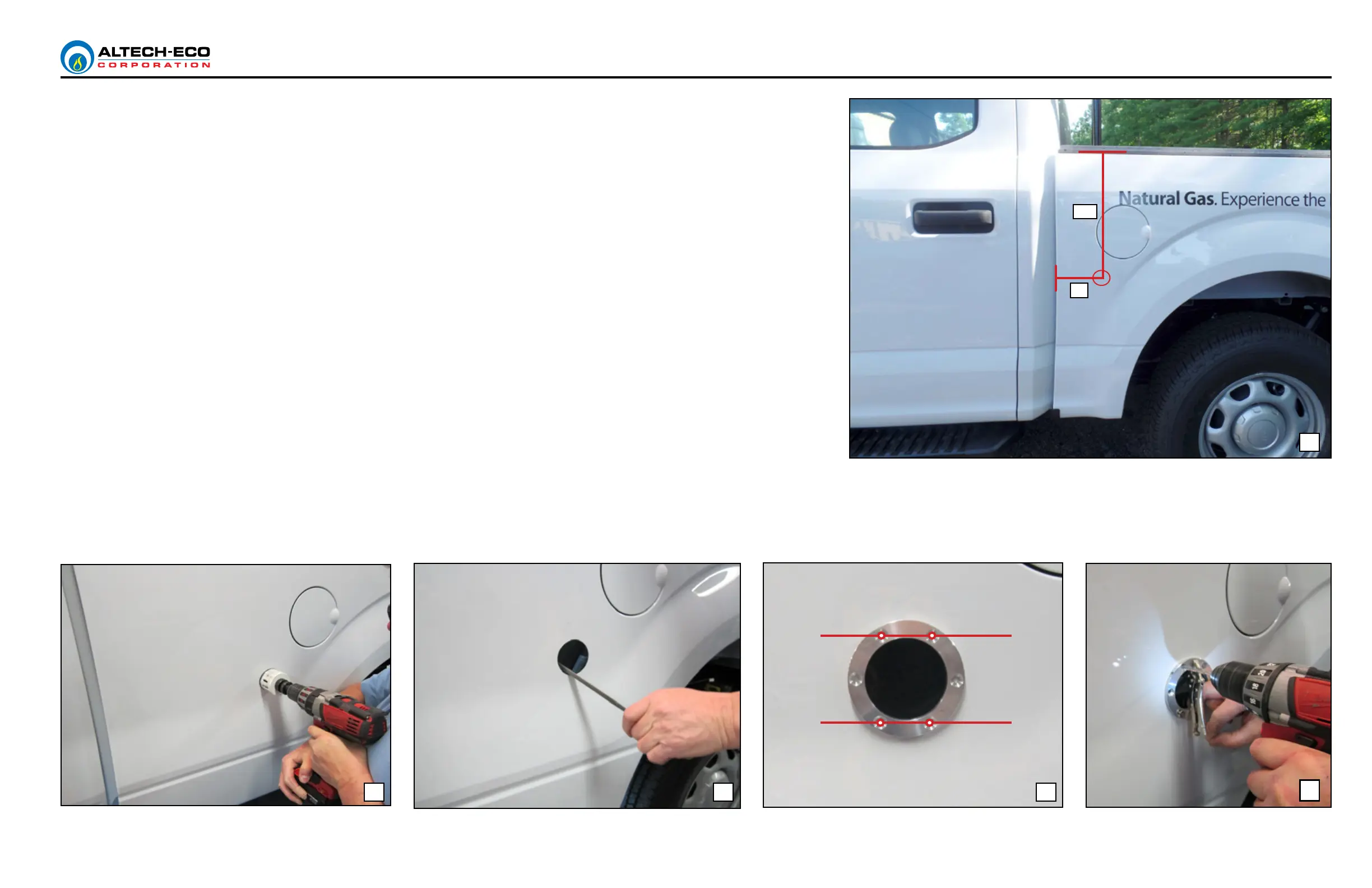 ALTECH-ECO
CORPORATION

Natural Gas. Experience the