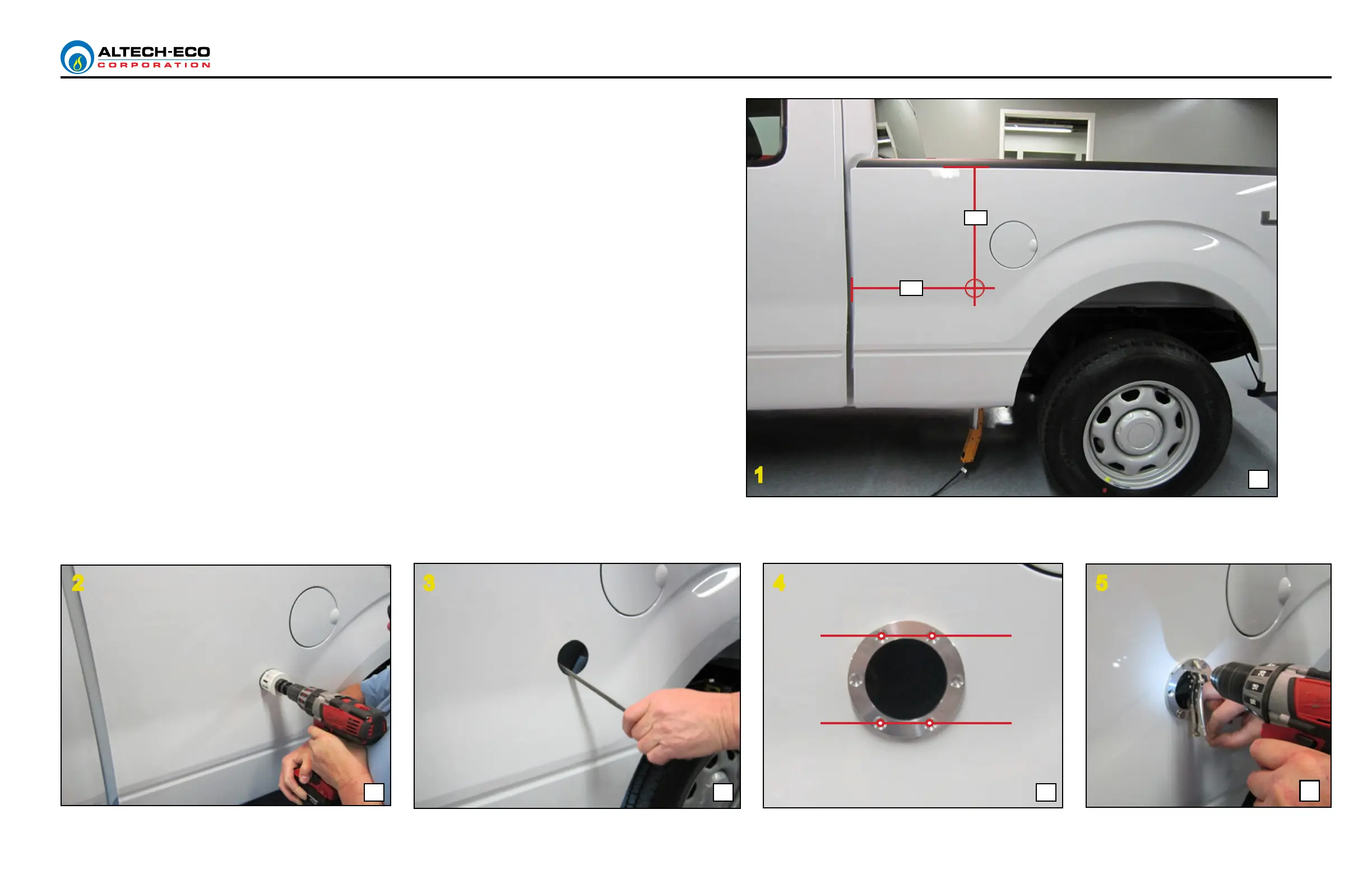 ALTECH-ECO
CORPORATION

1

2

3

4

5