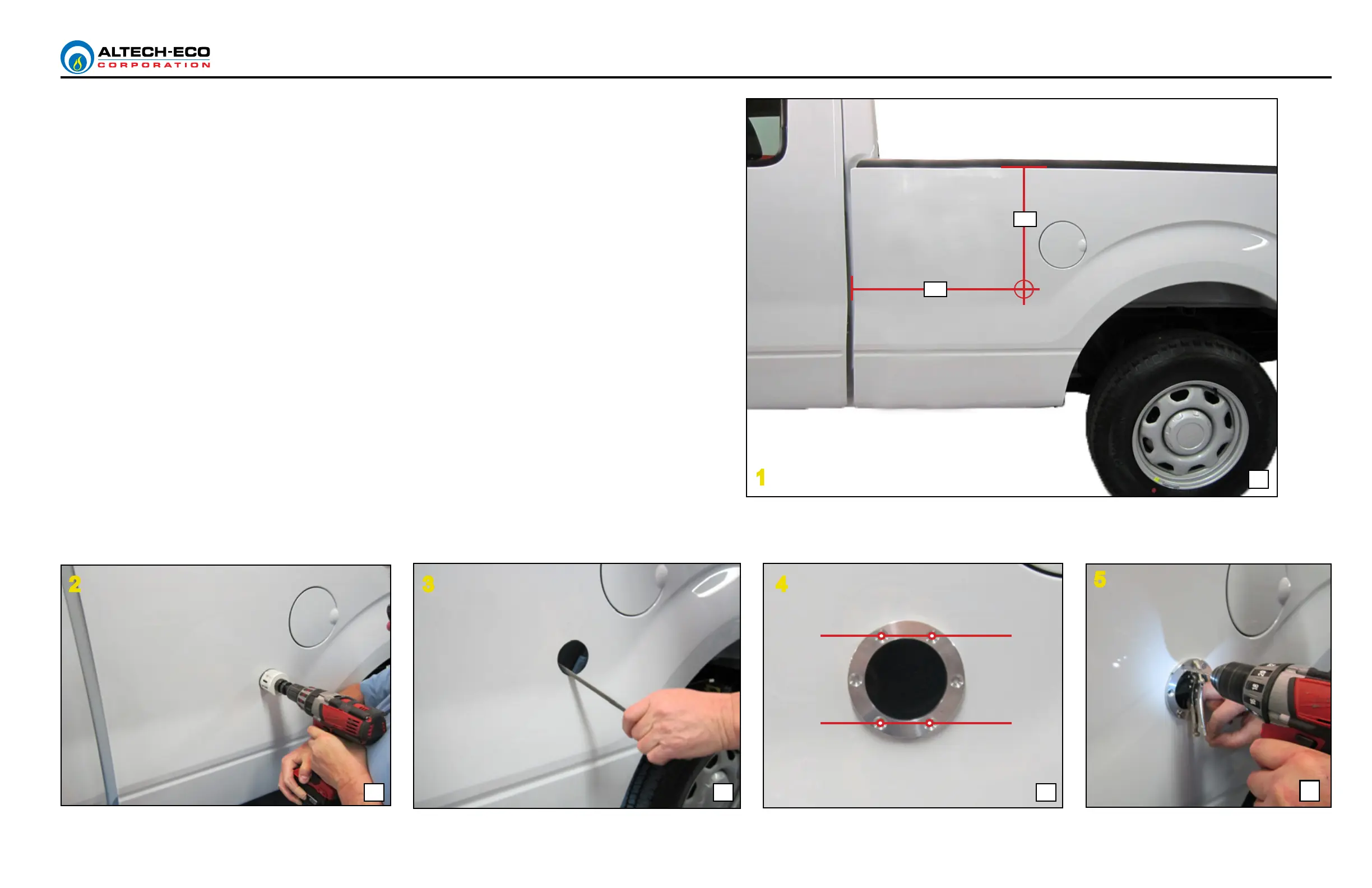 ALTECH-ECO
CORPORATION

1

2

3

4

5