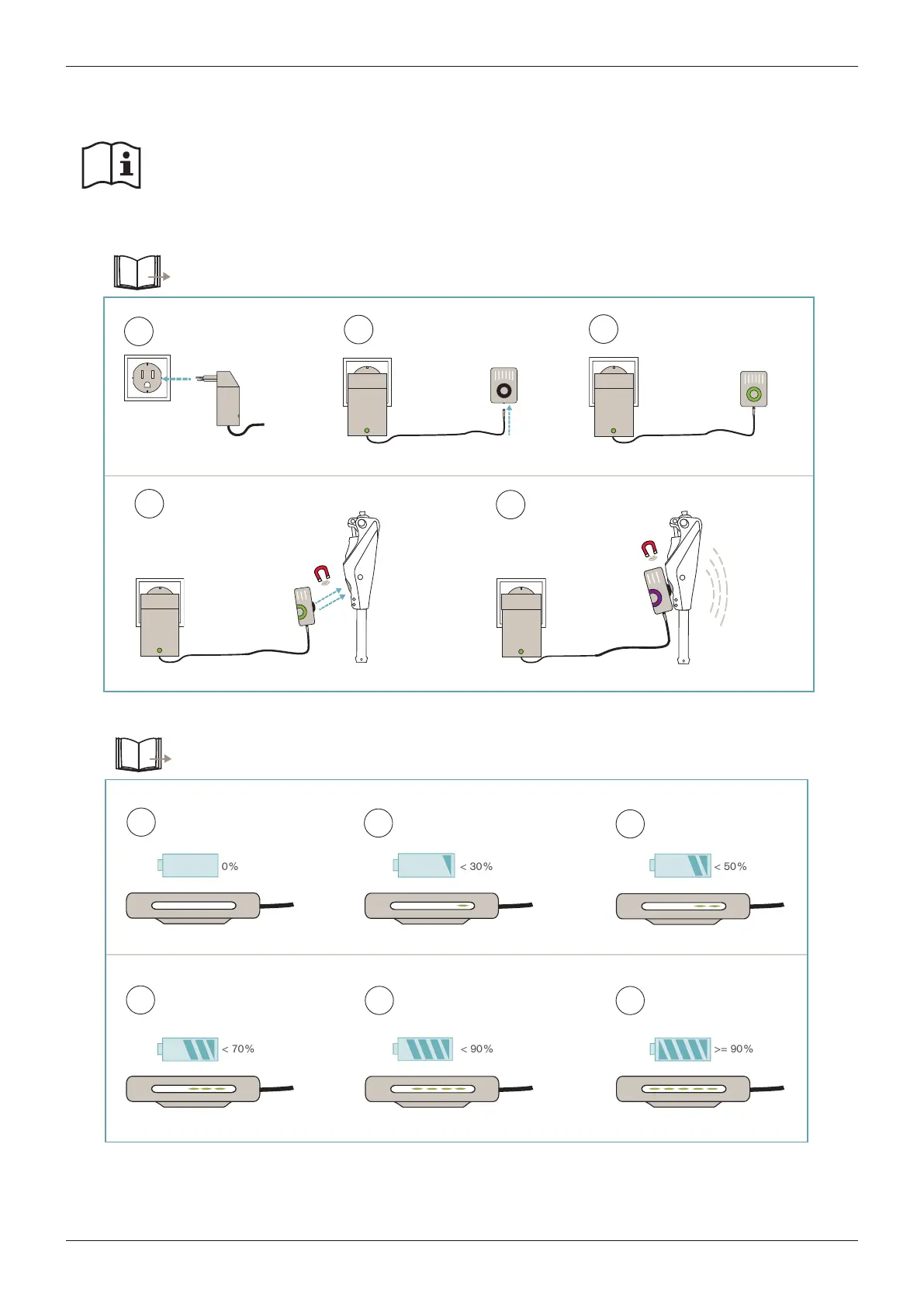 0%

< 30%

< 50%

< 70%

< 90%

>= 90%