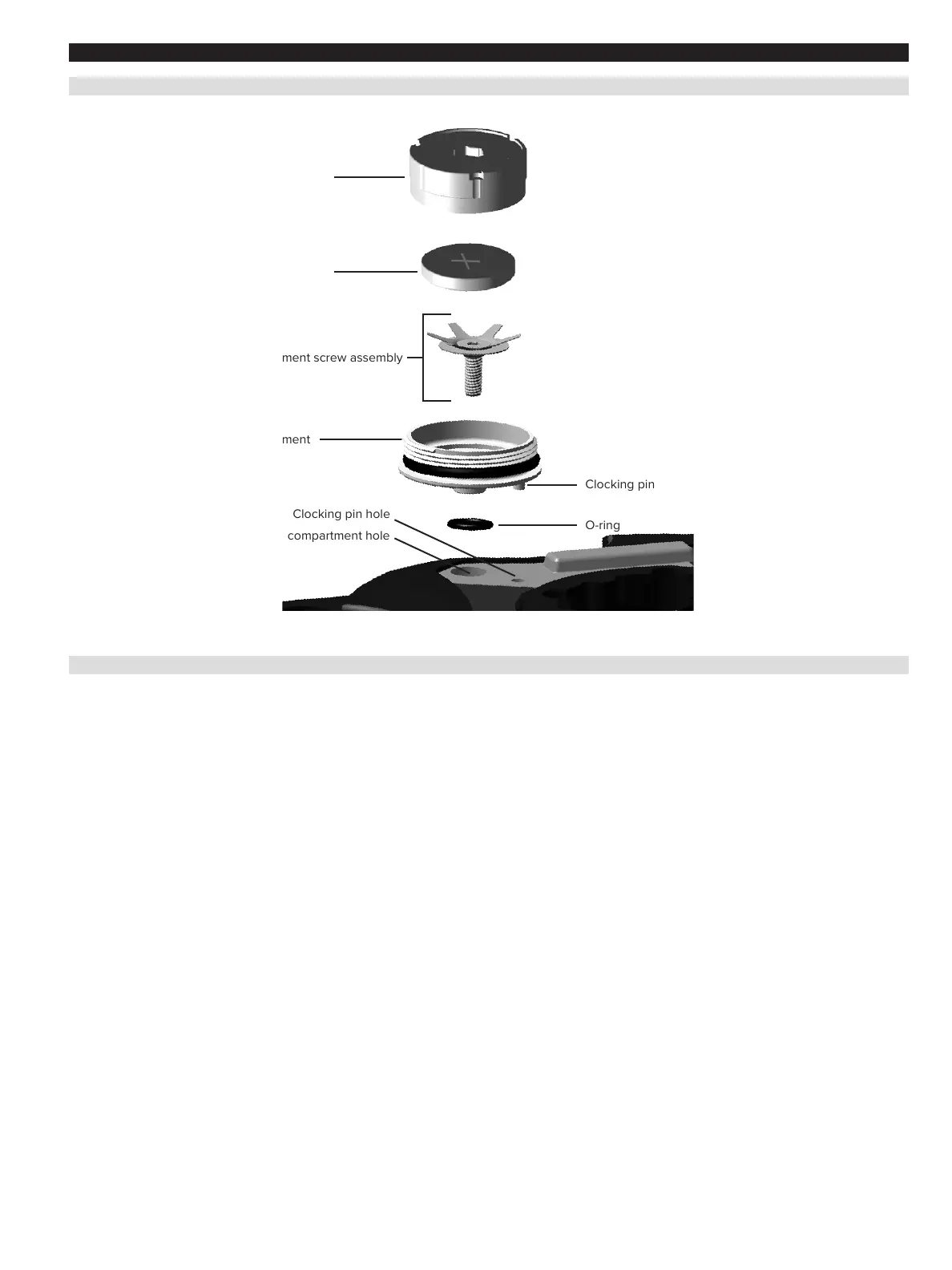 ment screw assembly

ment

Clocking pin

Clocking pin hole

compartment hole

O-ring