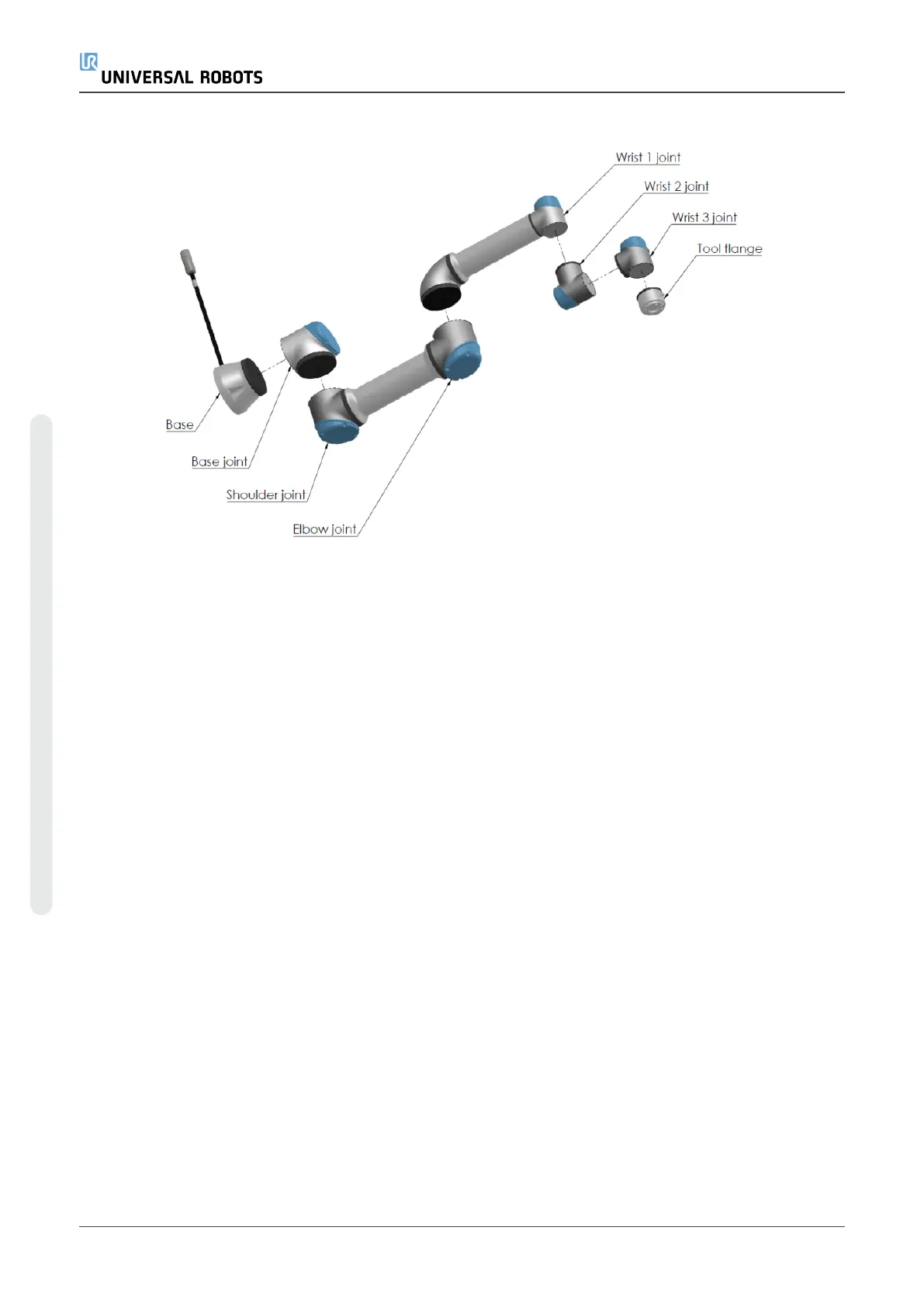 UNIVERSAL ROBOTS

Wrist 1 joint
Wrist 2 joint
Wrist 3 joint
Tool flange
Base
Base joint
Shoulder joint
Elbow joint