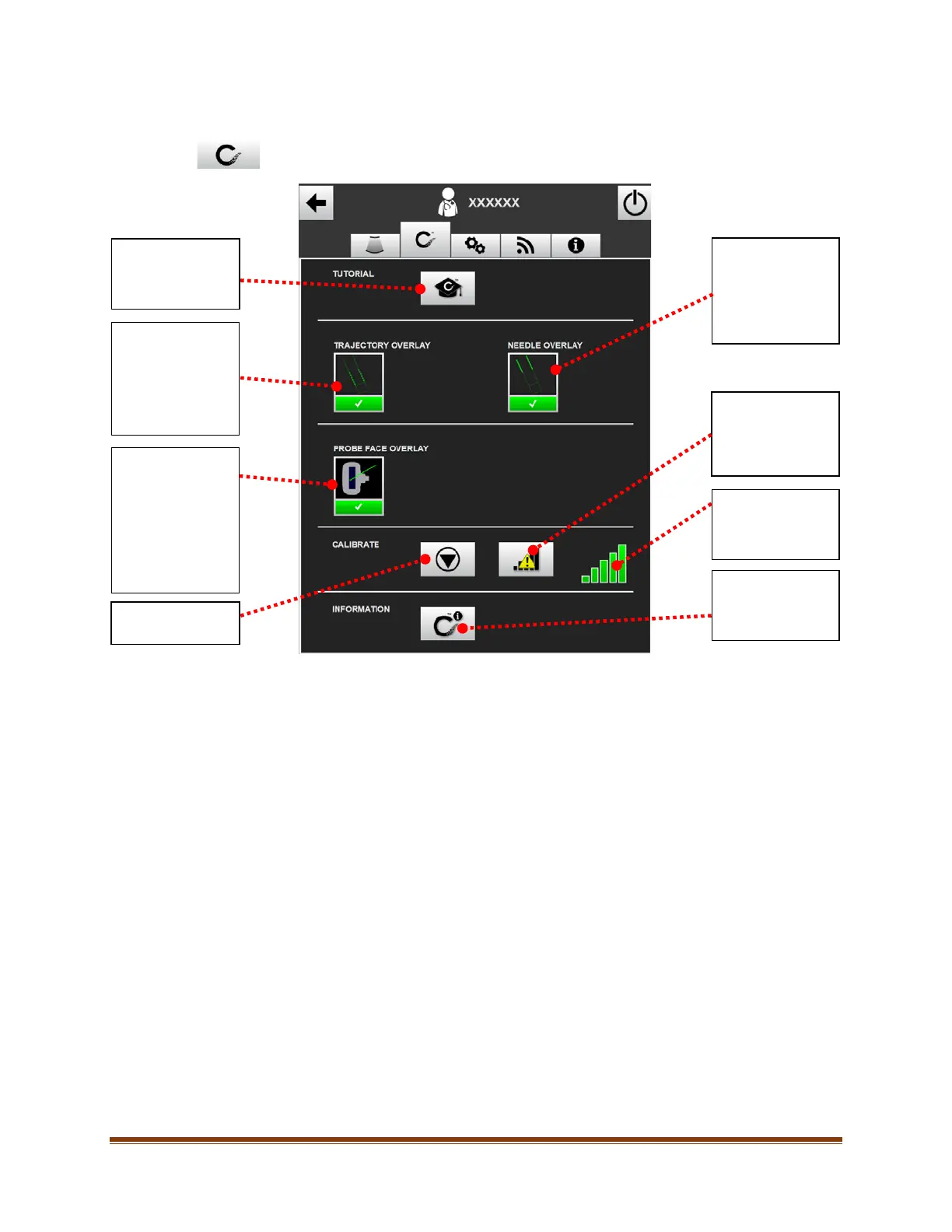 XXXXXX

TUTORIAL

TRAJECTORY OVERLAY

NEEDLE OVERLAY

PROBE FACE OVERLAY

CALIBRATE

INFORMATION