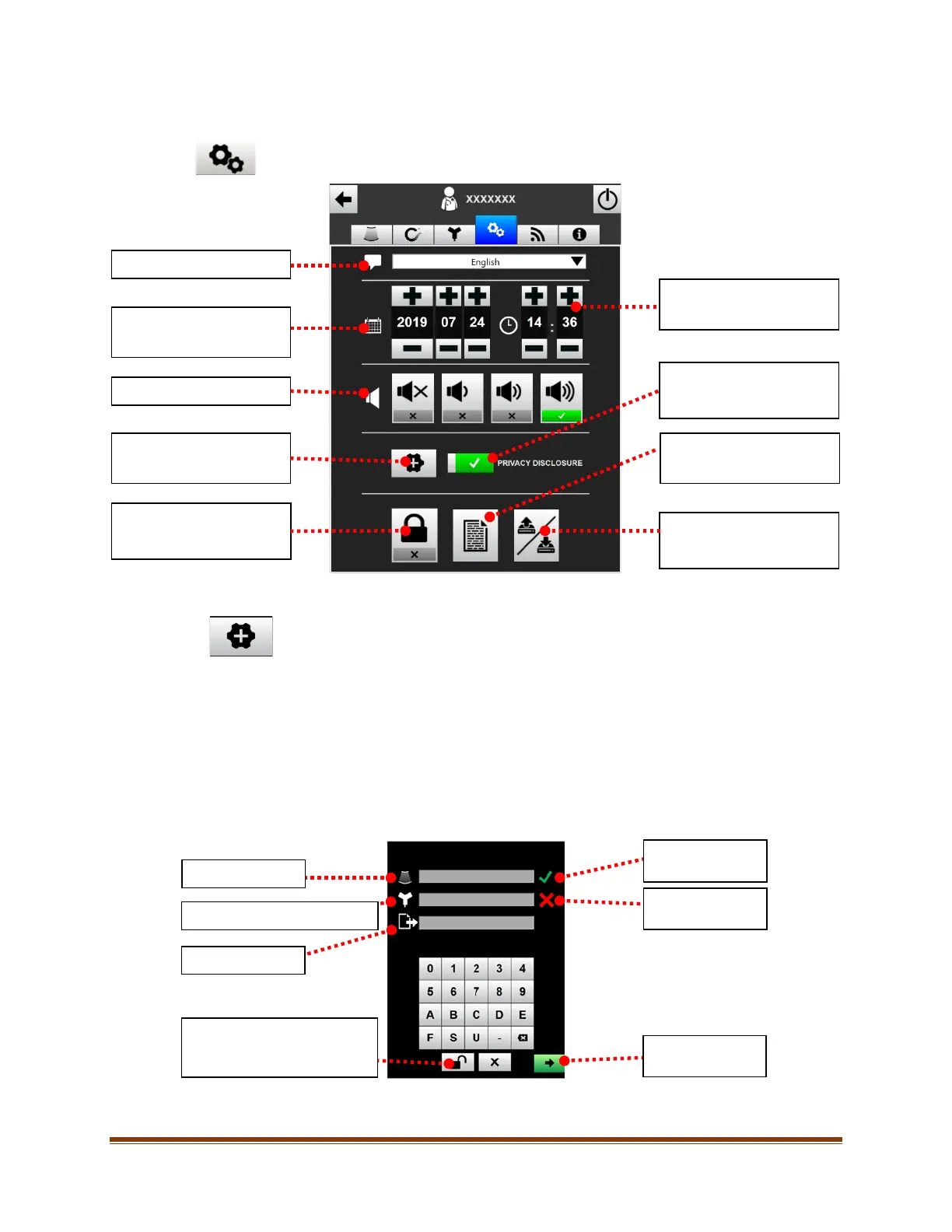 XXXXXXX

English

2019 07 24 14 : 36

PRIVACY DISCLOSURE

0 1 2 3 4
5 6 7 8 9
A B C D E
F S U -