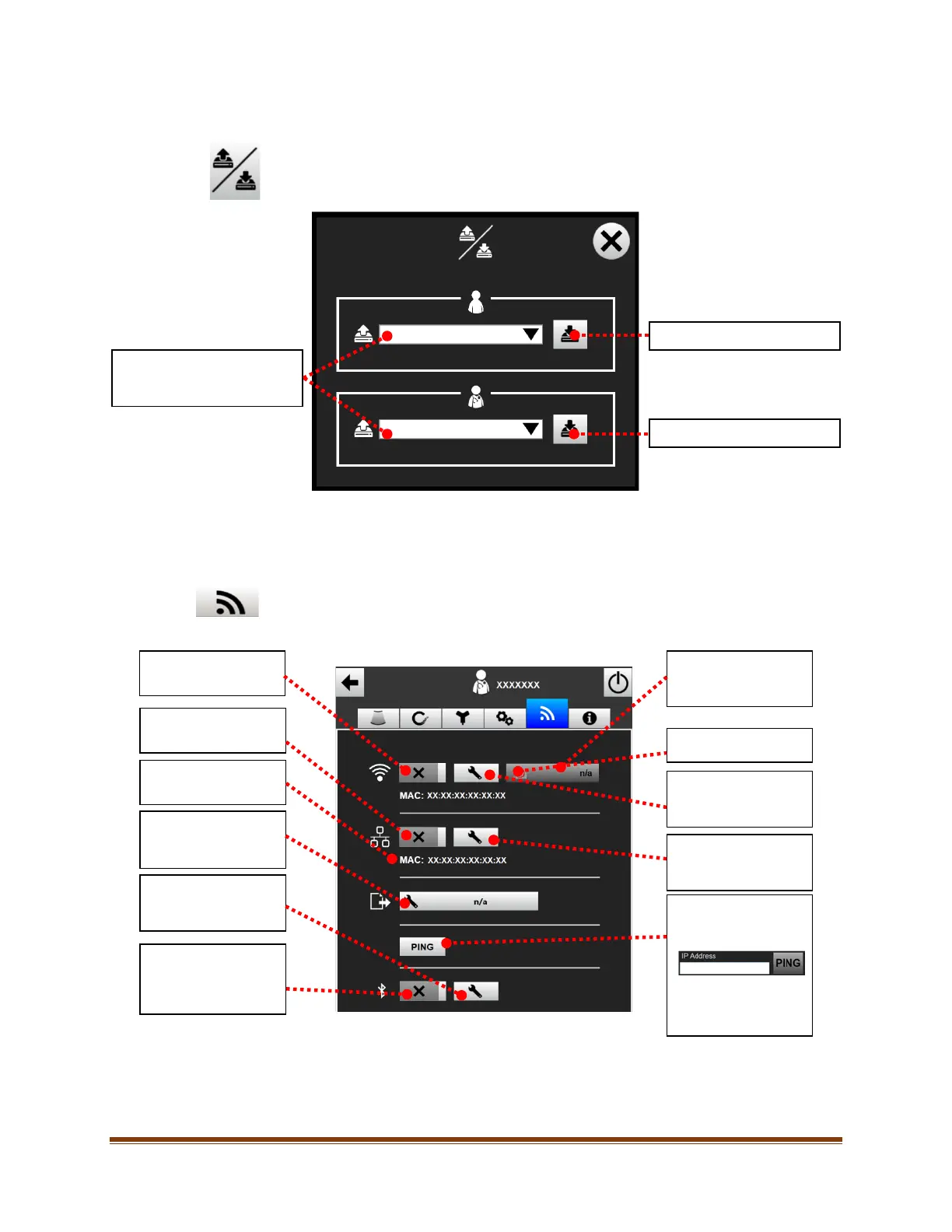 XXXXXXX

n/a

MAC: XX:XX:XX:XX:XX:XX

MAC: XX:XX:XX:XX:XX:XX

n/a

PING

IP Address

PING