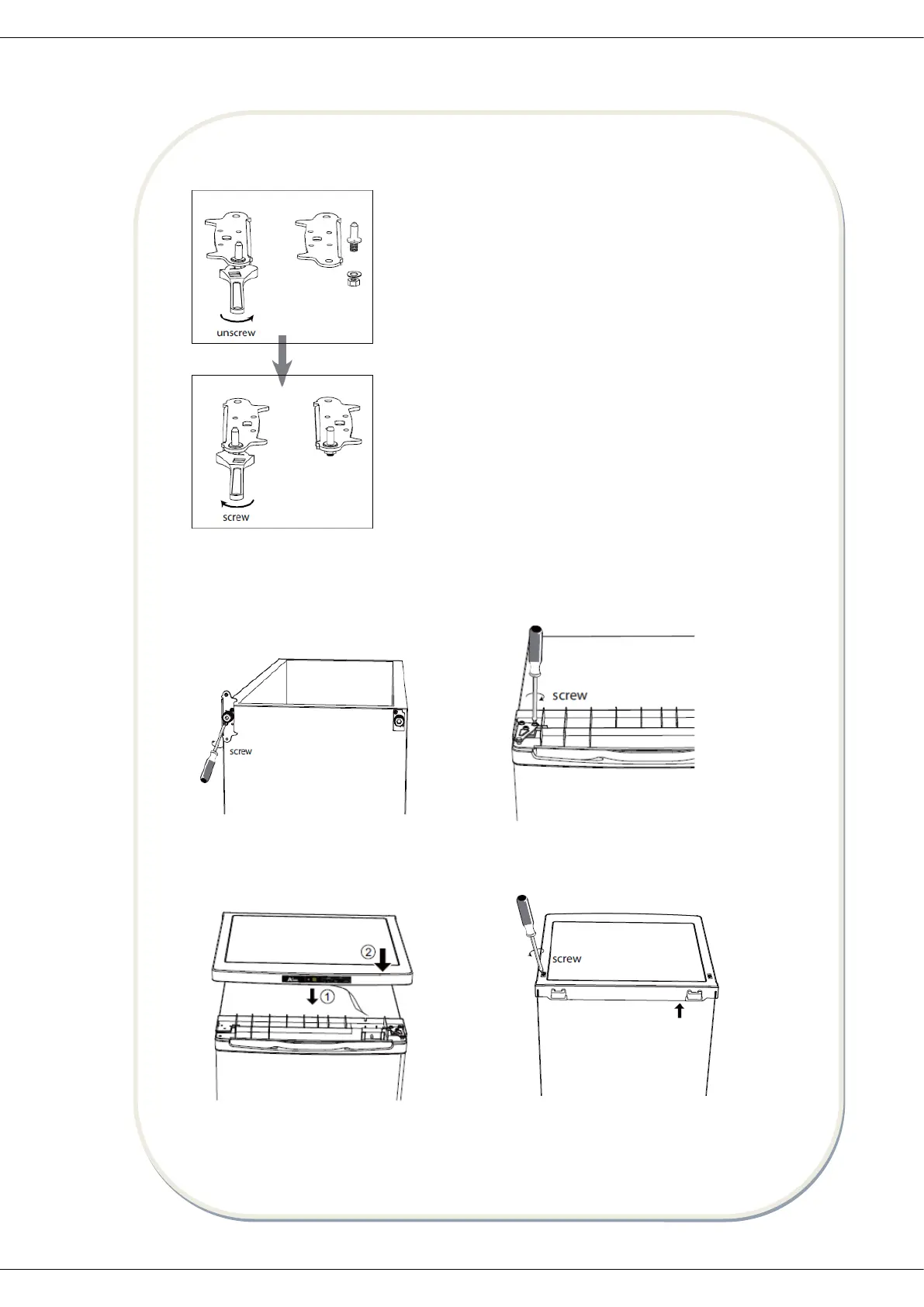 unscrew

screw

screw

screw

② ①

screw