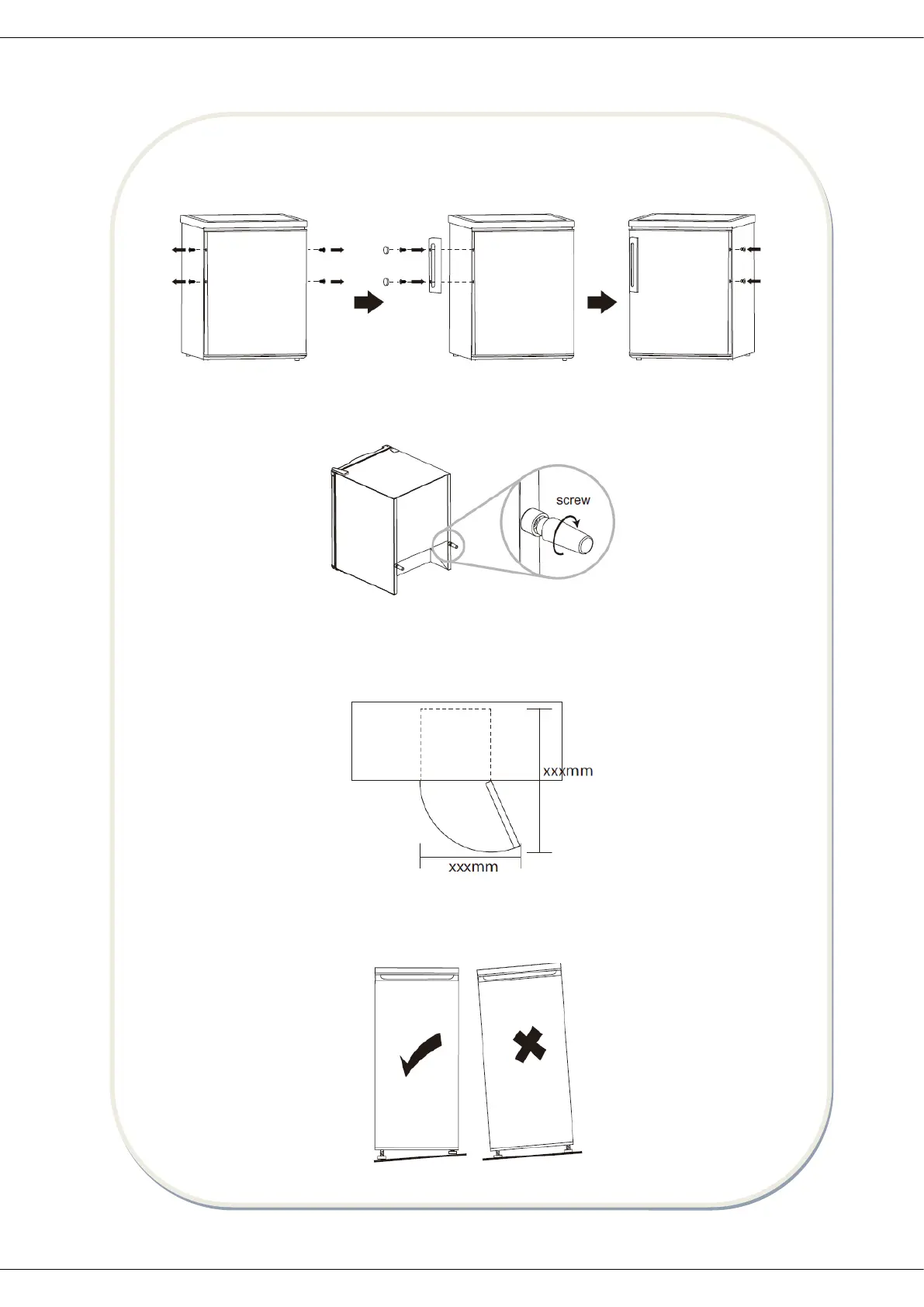 screw

xxxmm

xxxmm