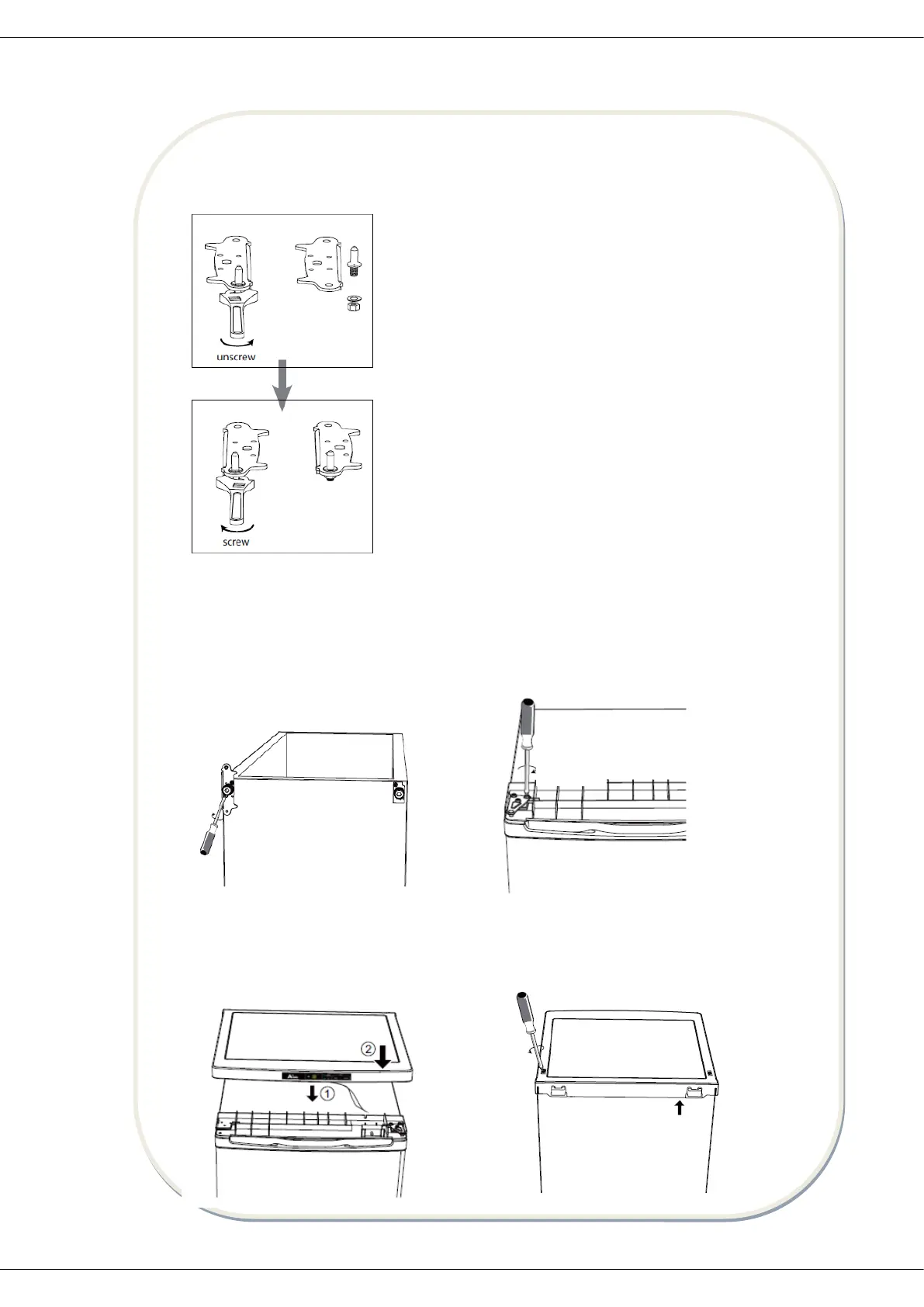 unscrew

screw

②

①