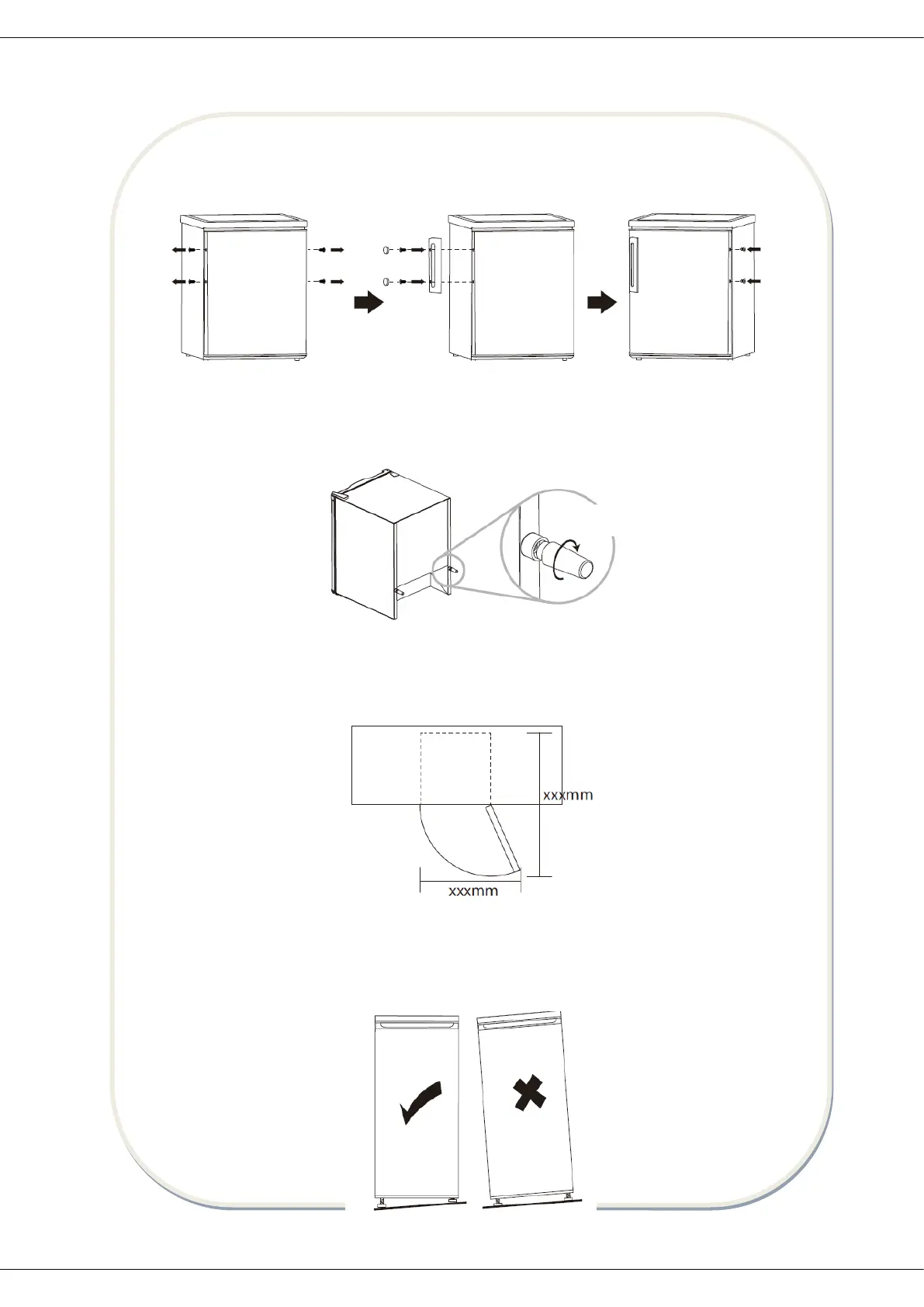 xxxmm

xxxmm