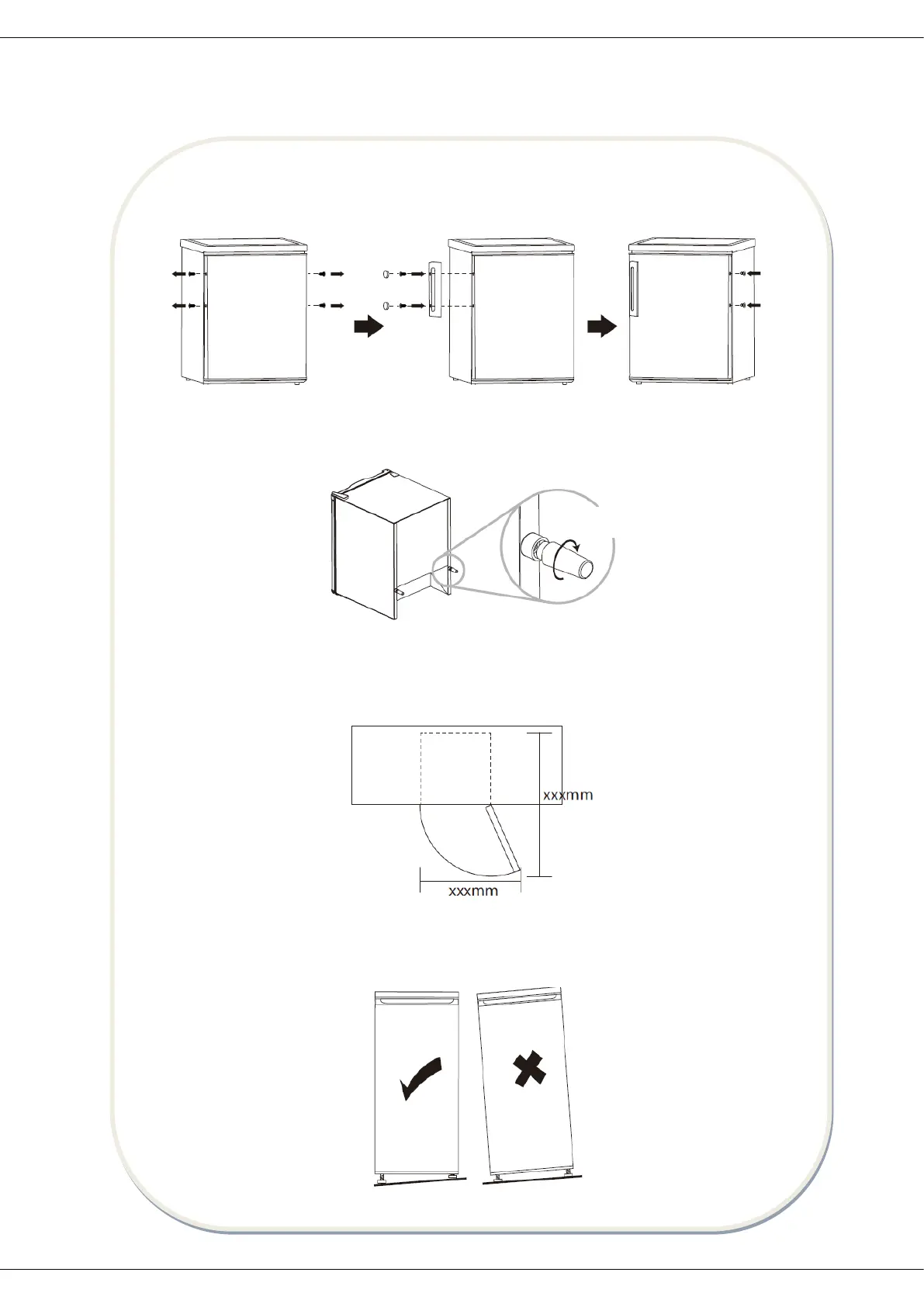 xxxmm

xxxmm