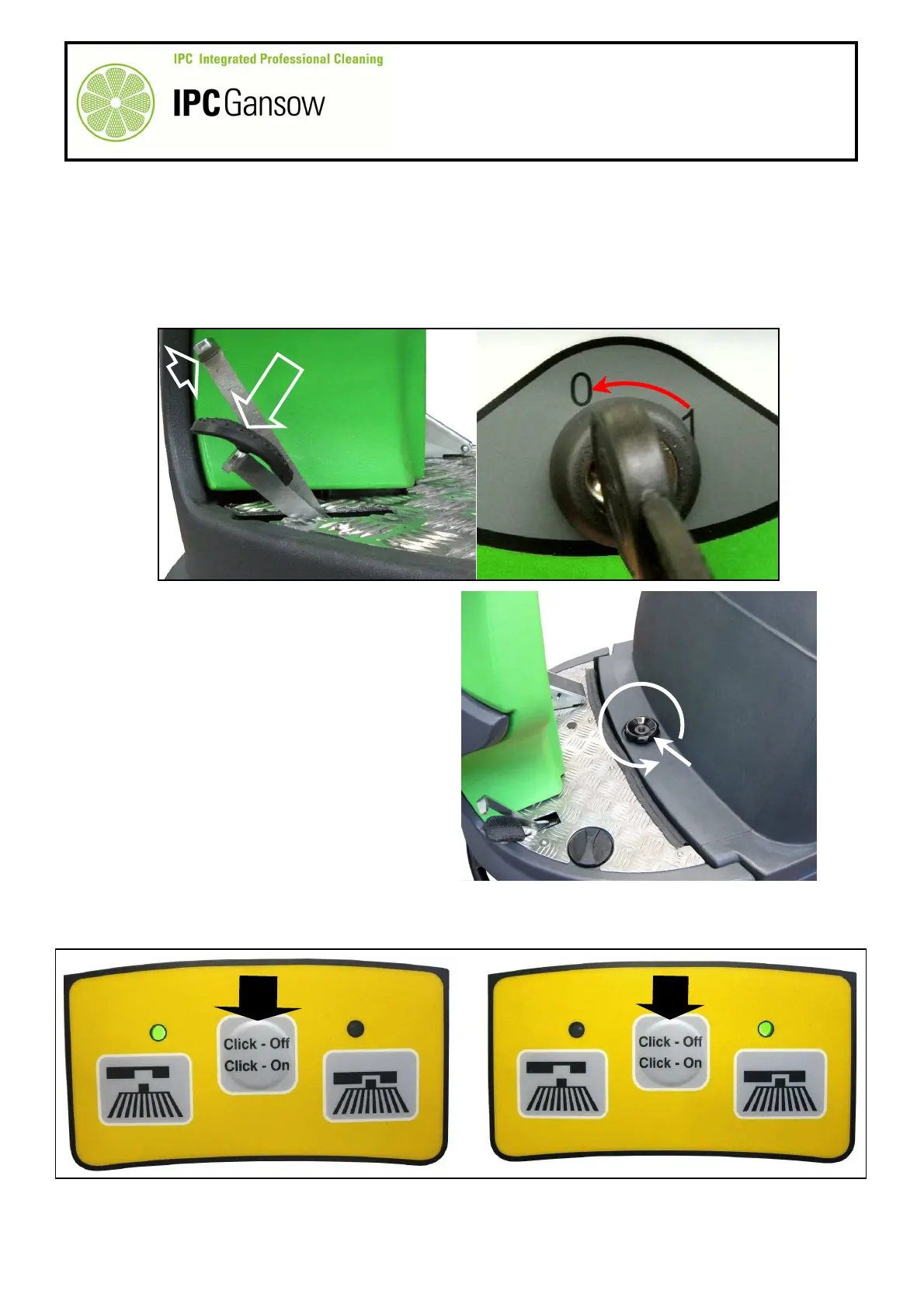 IPC Integrated Professional Cleaning

IPC Gansow

0

1

Click - Off
Click - On

Click - Off
Click - On