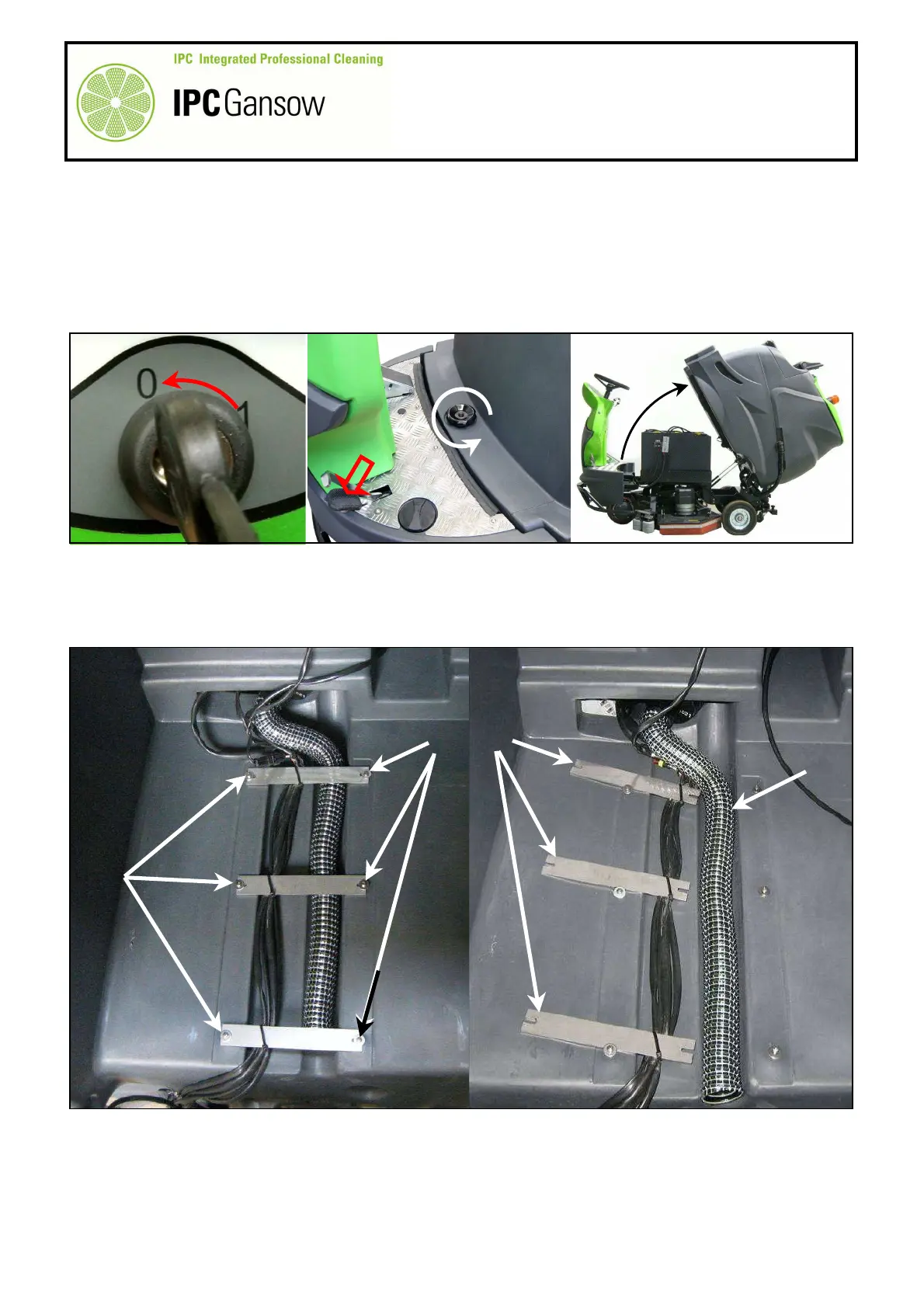 IPC Integrated Professional Cleaning

IPC Gansow

0

1