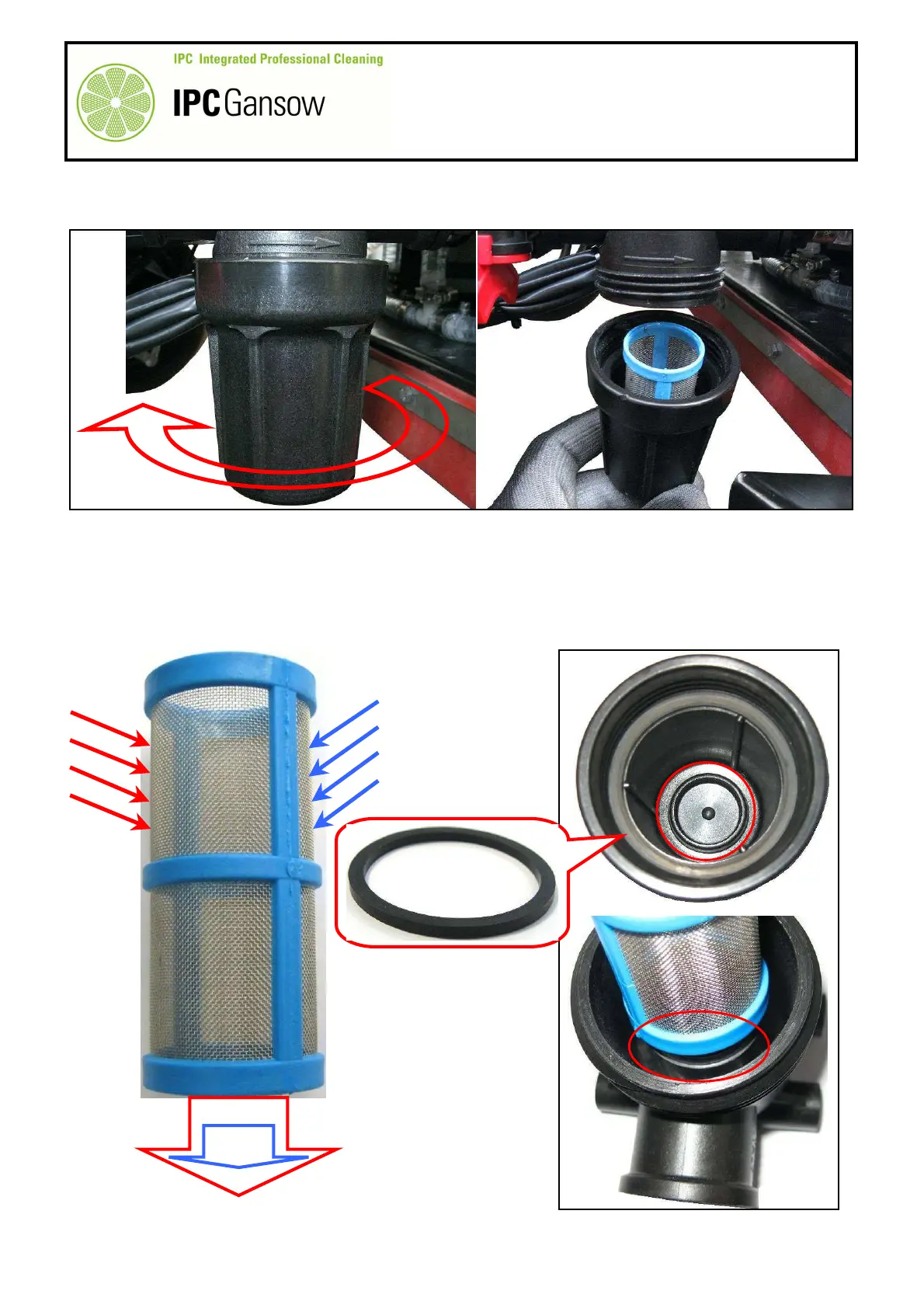 IPC Integrated Professional Cleaning

IPC Gansow