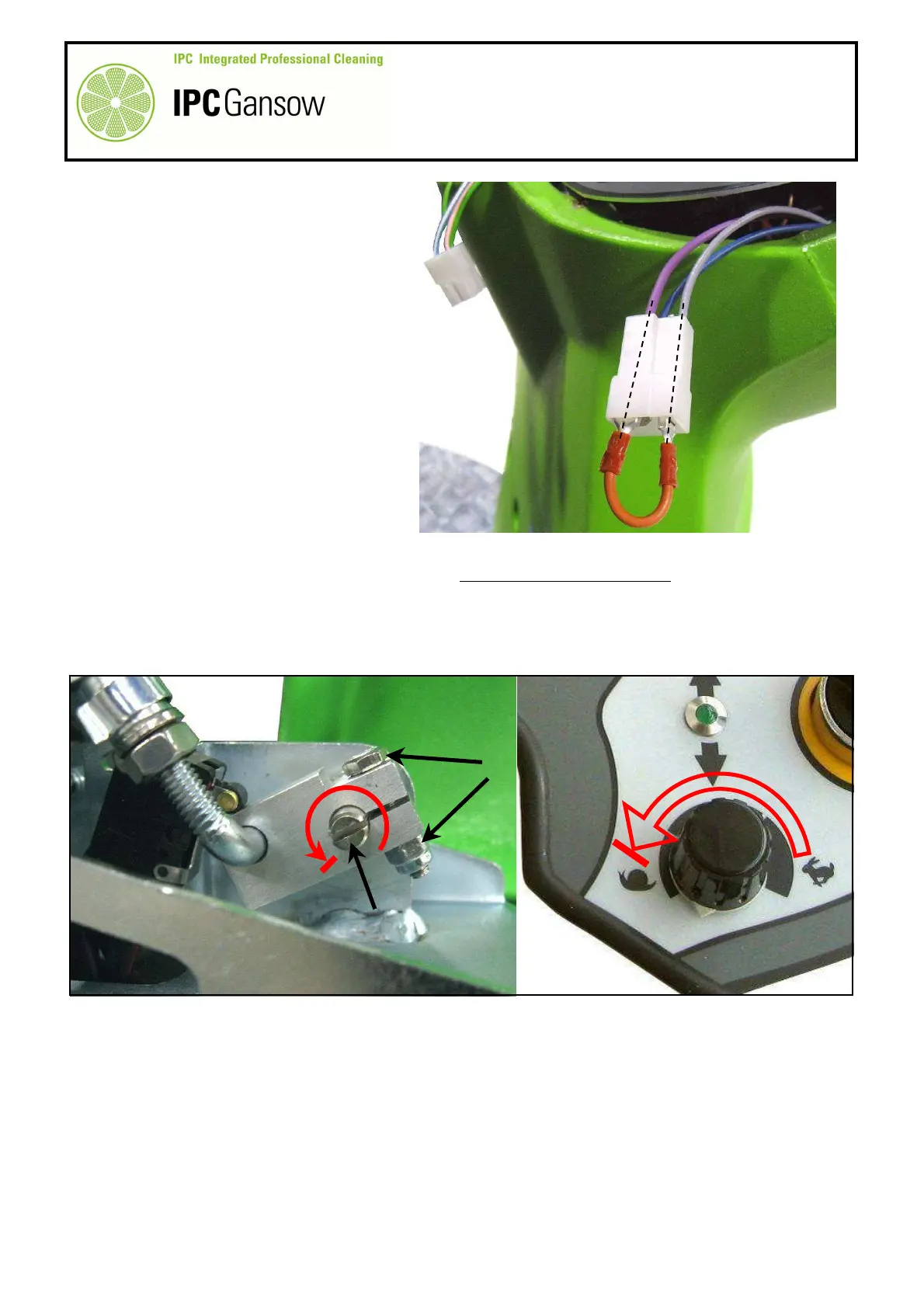 IPC Integrated Professional Cleaning

IPC Gansow