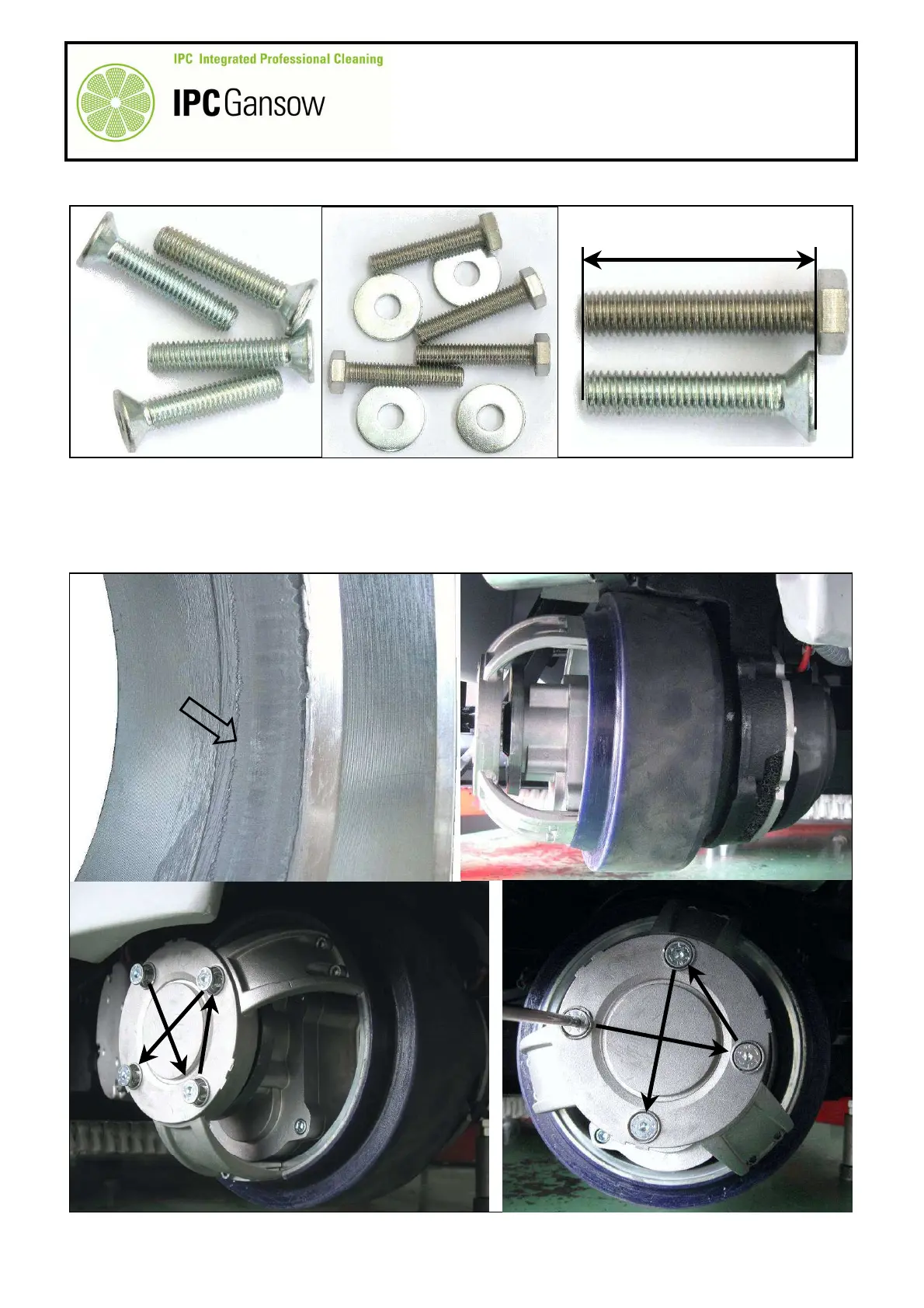 IPC Integrated Professional Cleaning

IPC Gansow