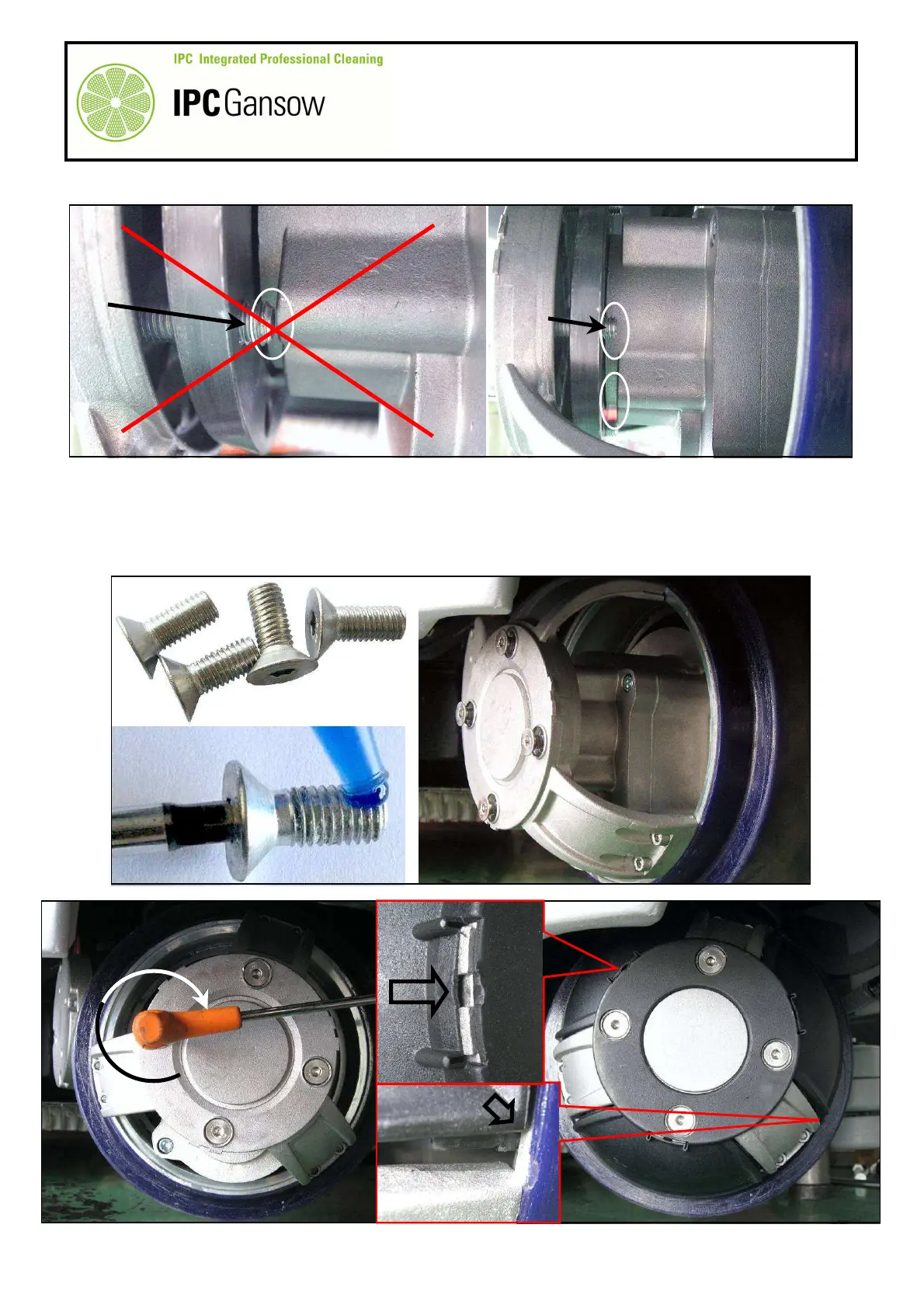 IPC Integrated Professional Cleaning

IPC Gansow