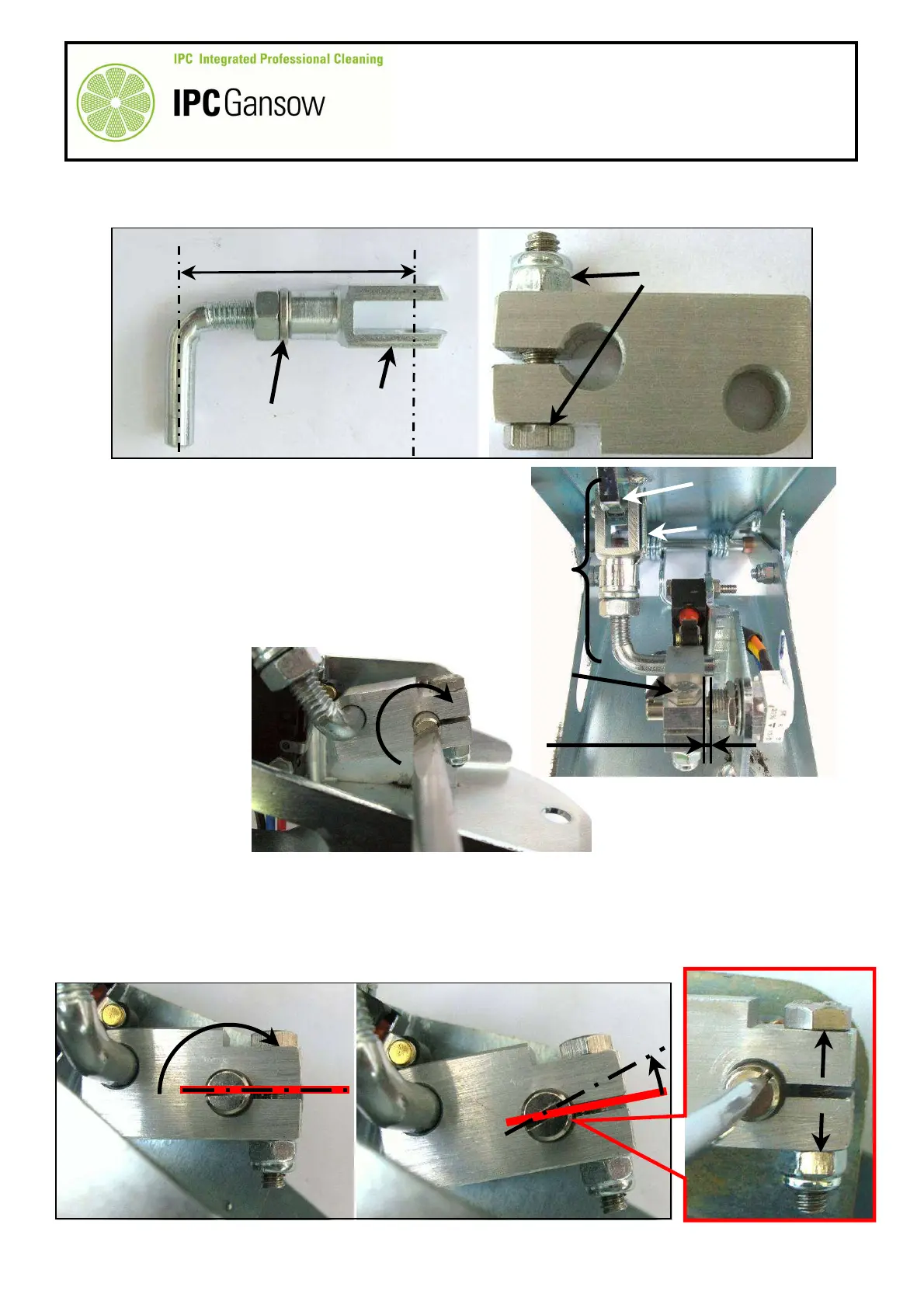 IPC Integrated Professional Cleaning

IPC Gansow