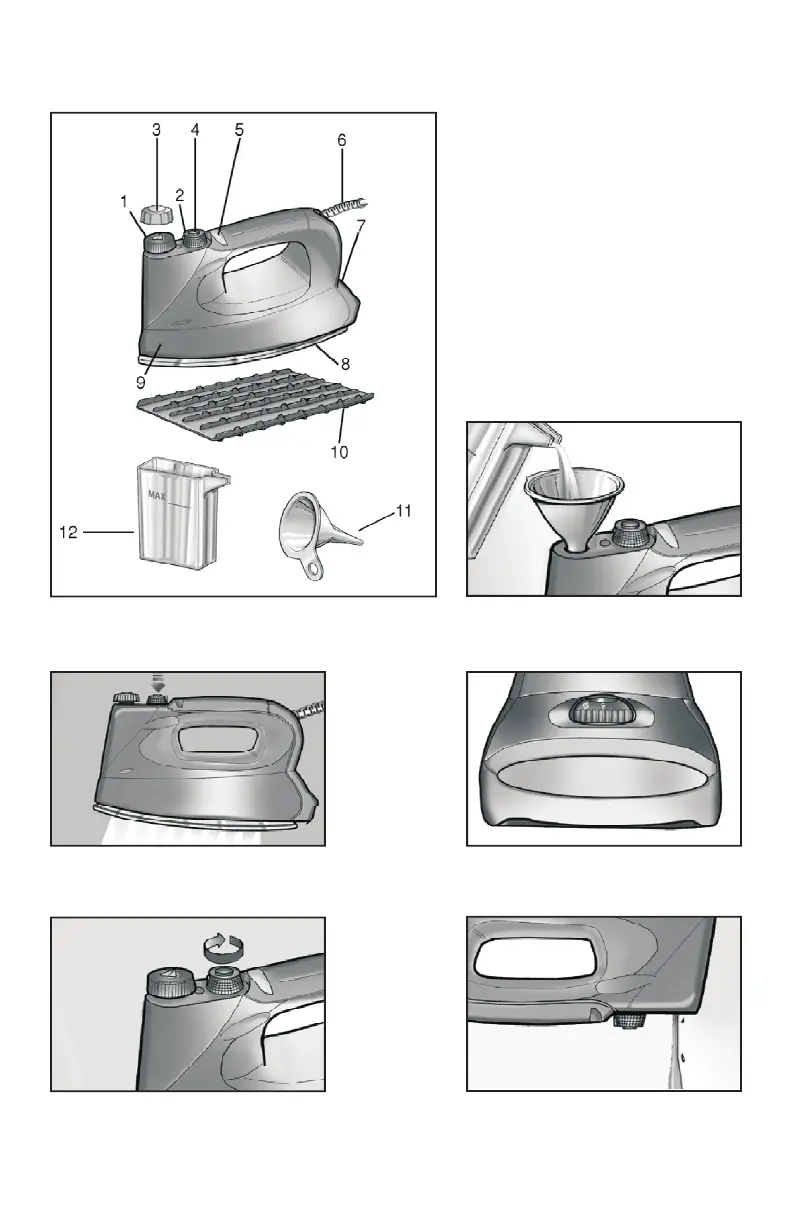 3
4
5
6
1
2
7
8
9
10
MAX
12
11