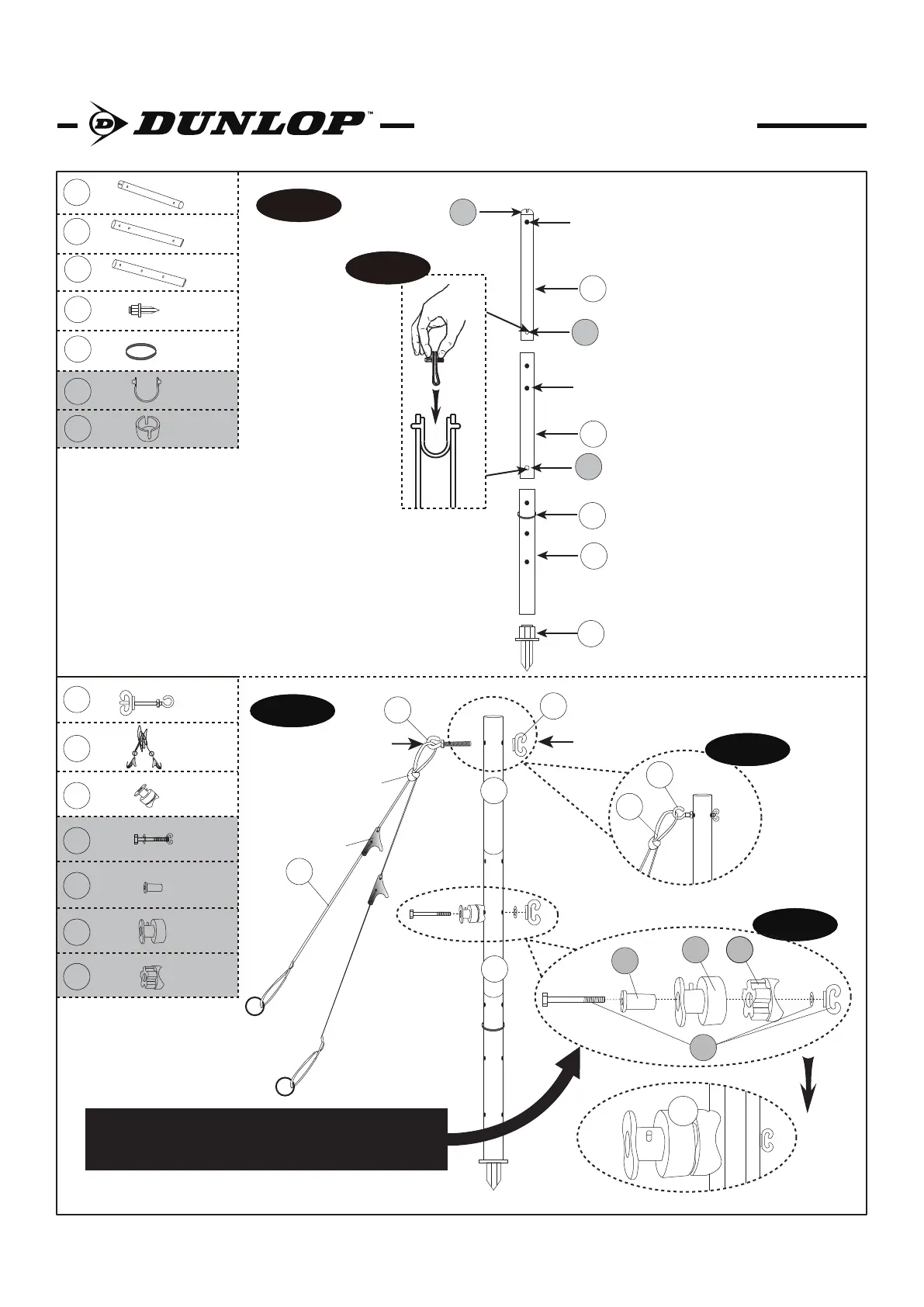 DUNLOP™