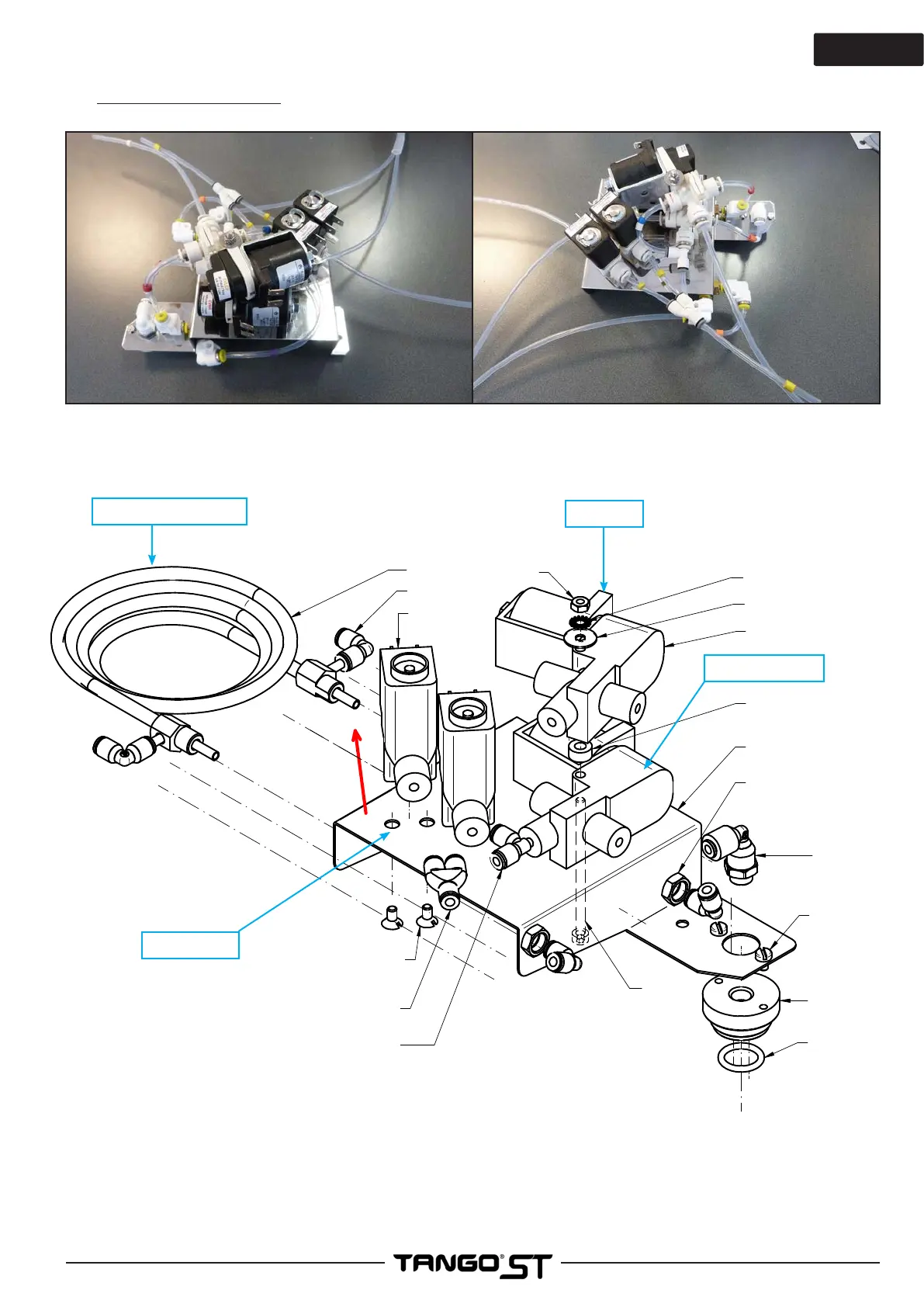 TANGO® ST