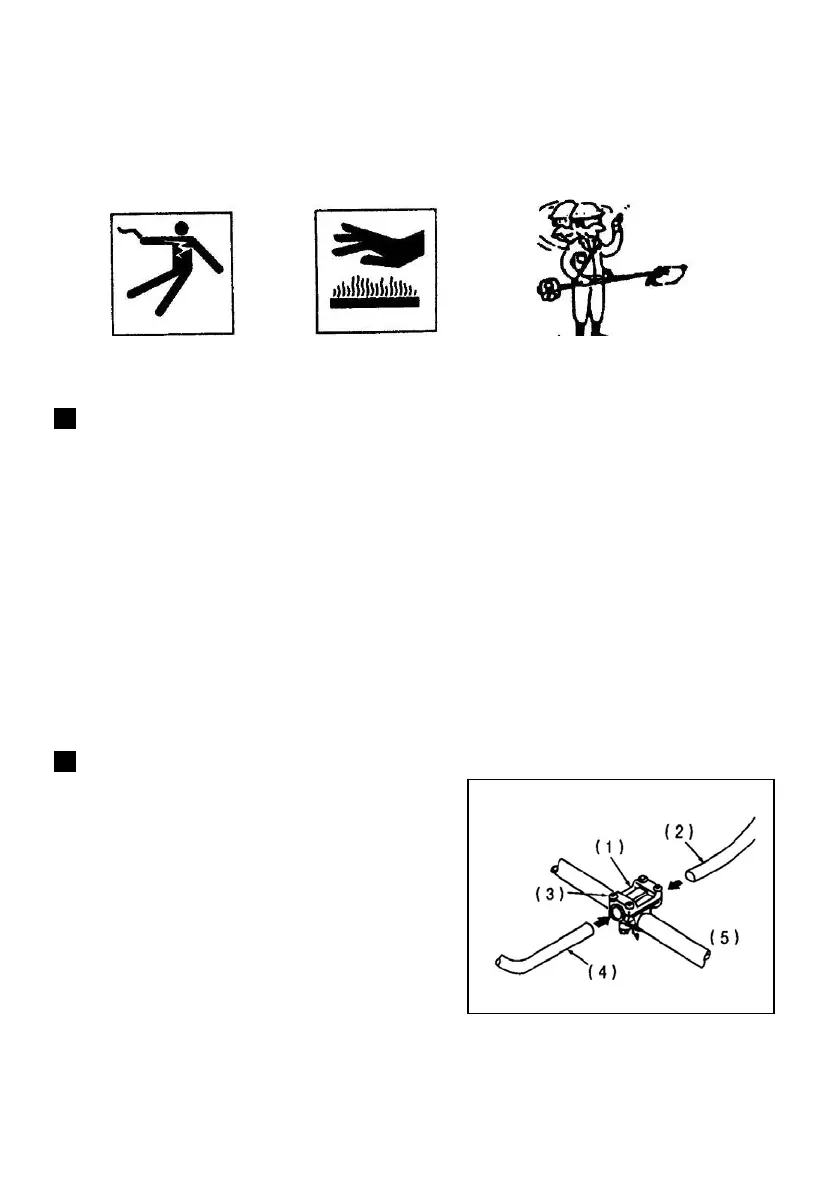 (1)

(2)

(3)

(5)

(4)