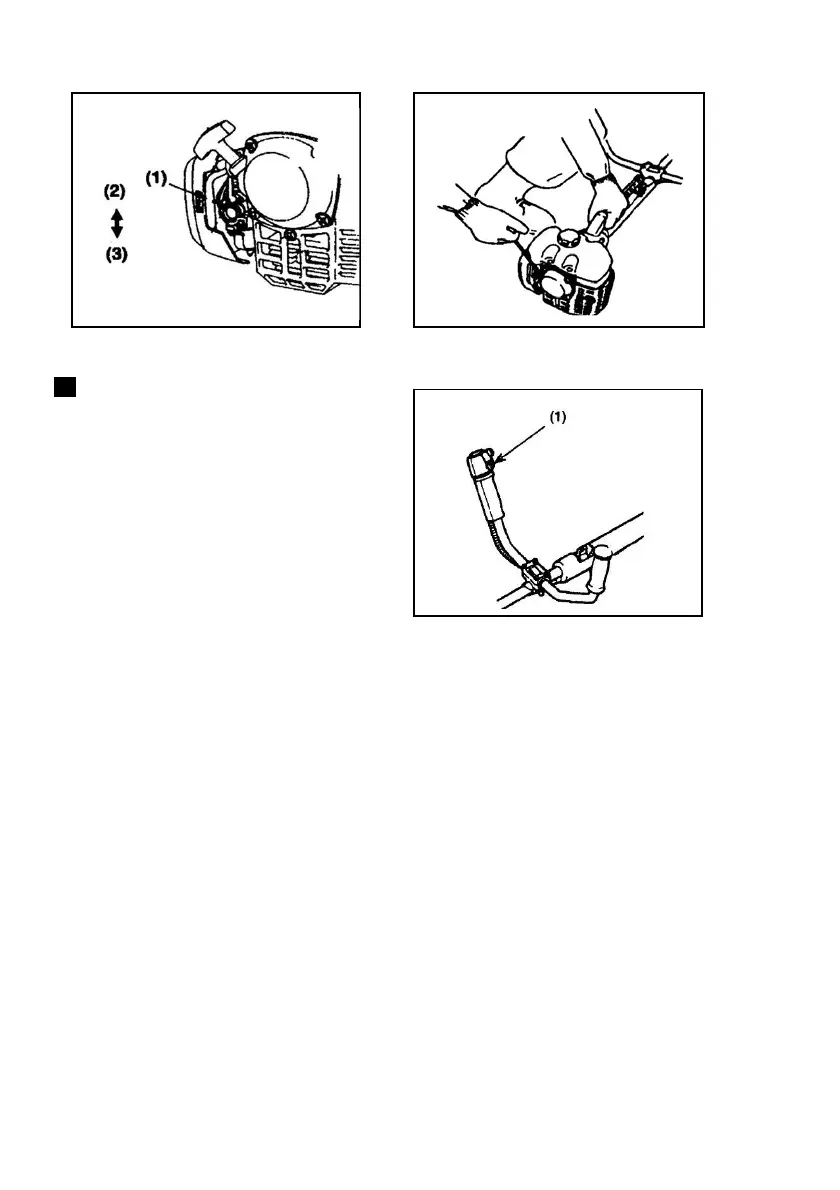 (1)
(2)
(3)

(1)