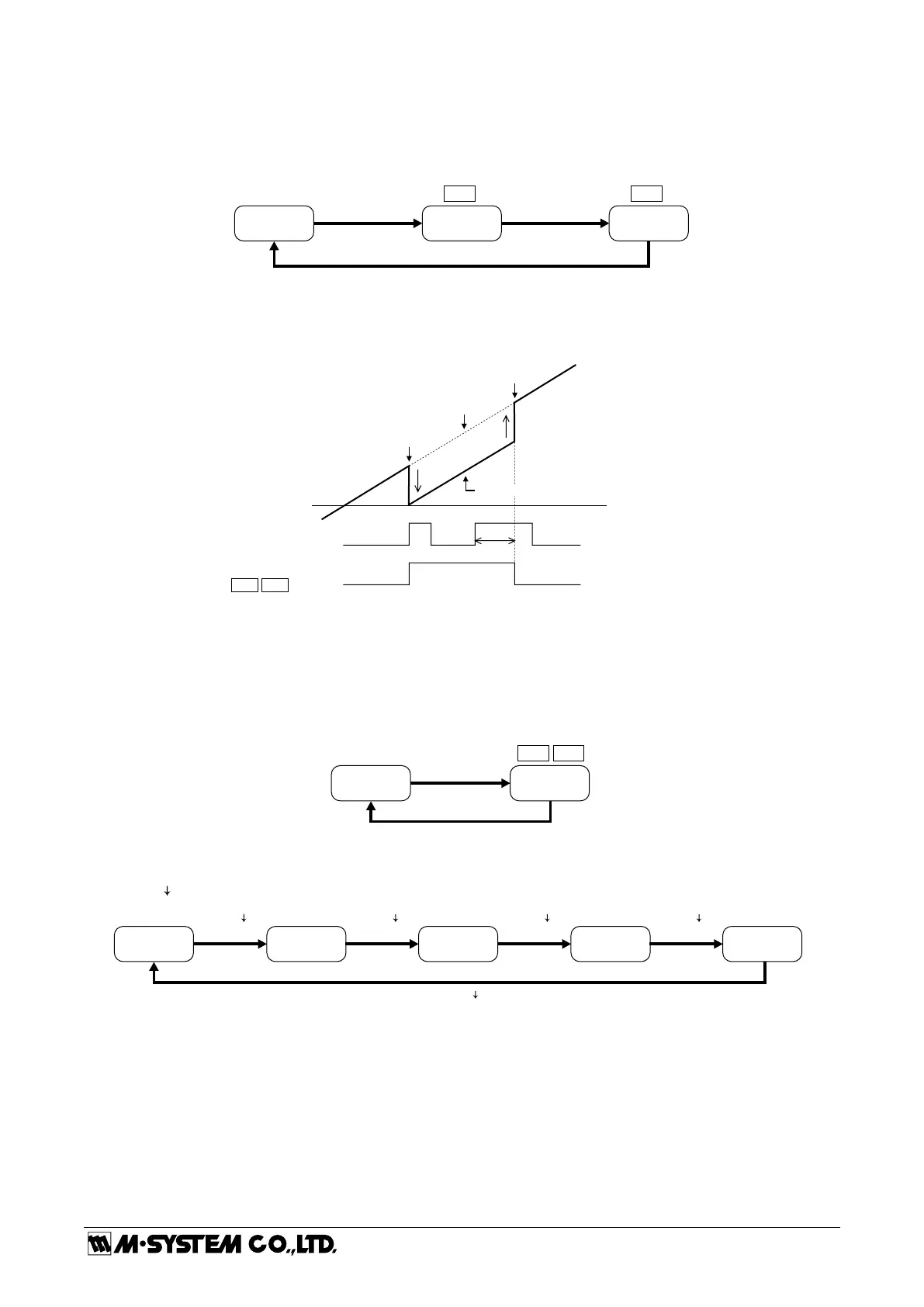 M·SYSTEM CO.,LTD.