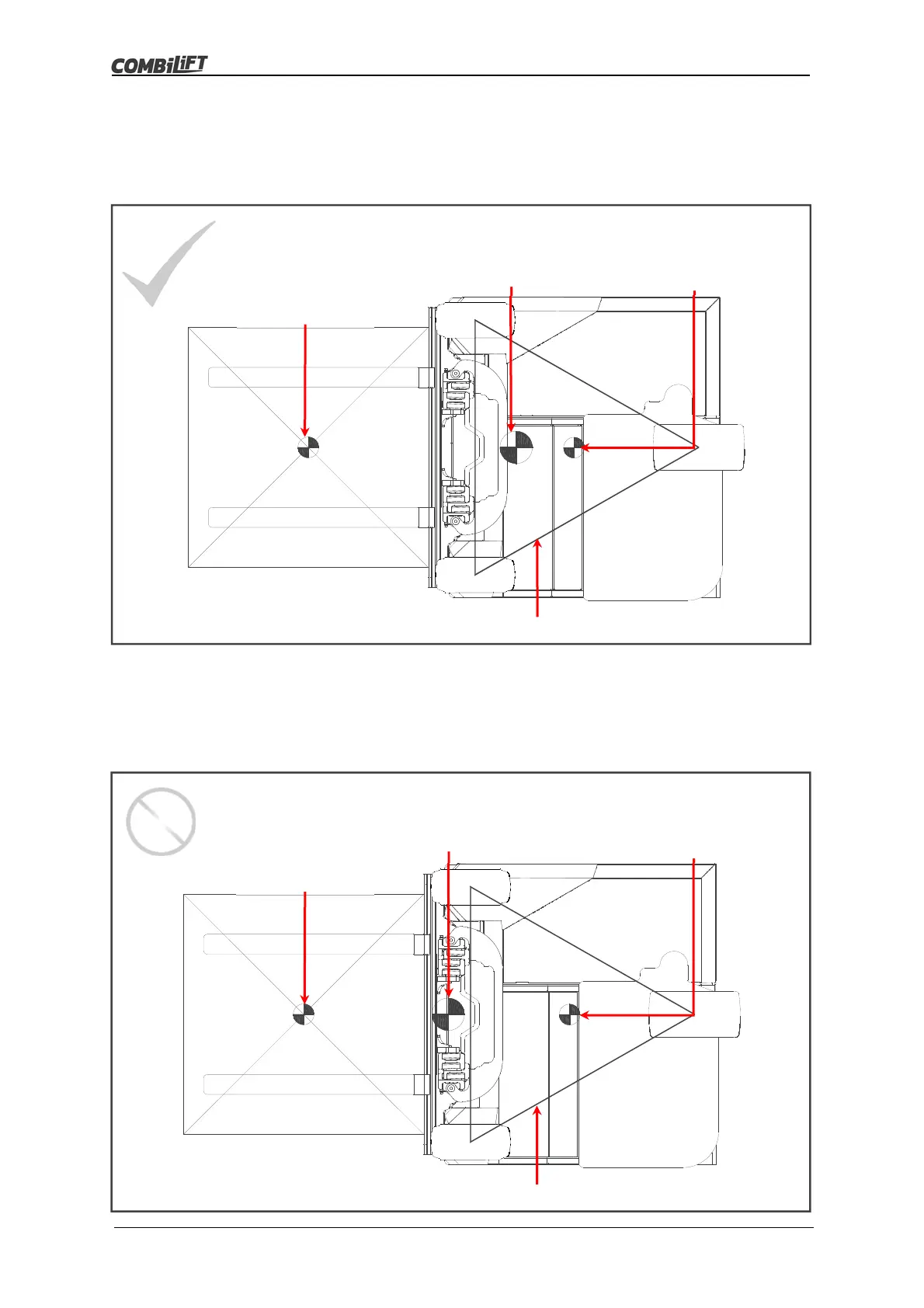 COMBiLiFT