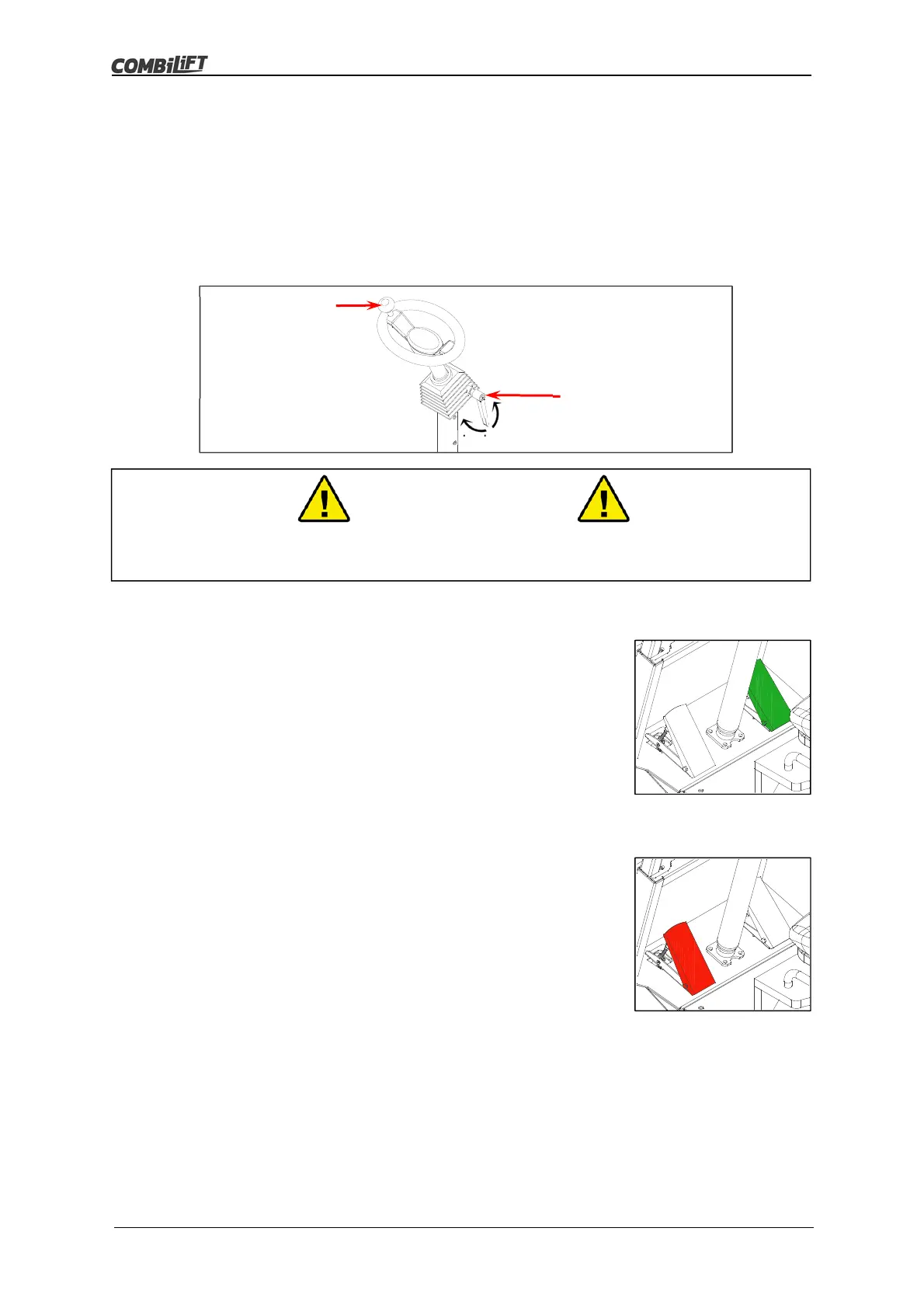 COMBiLiFT