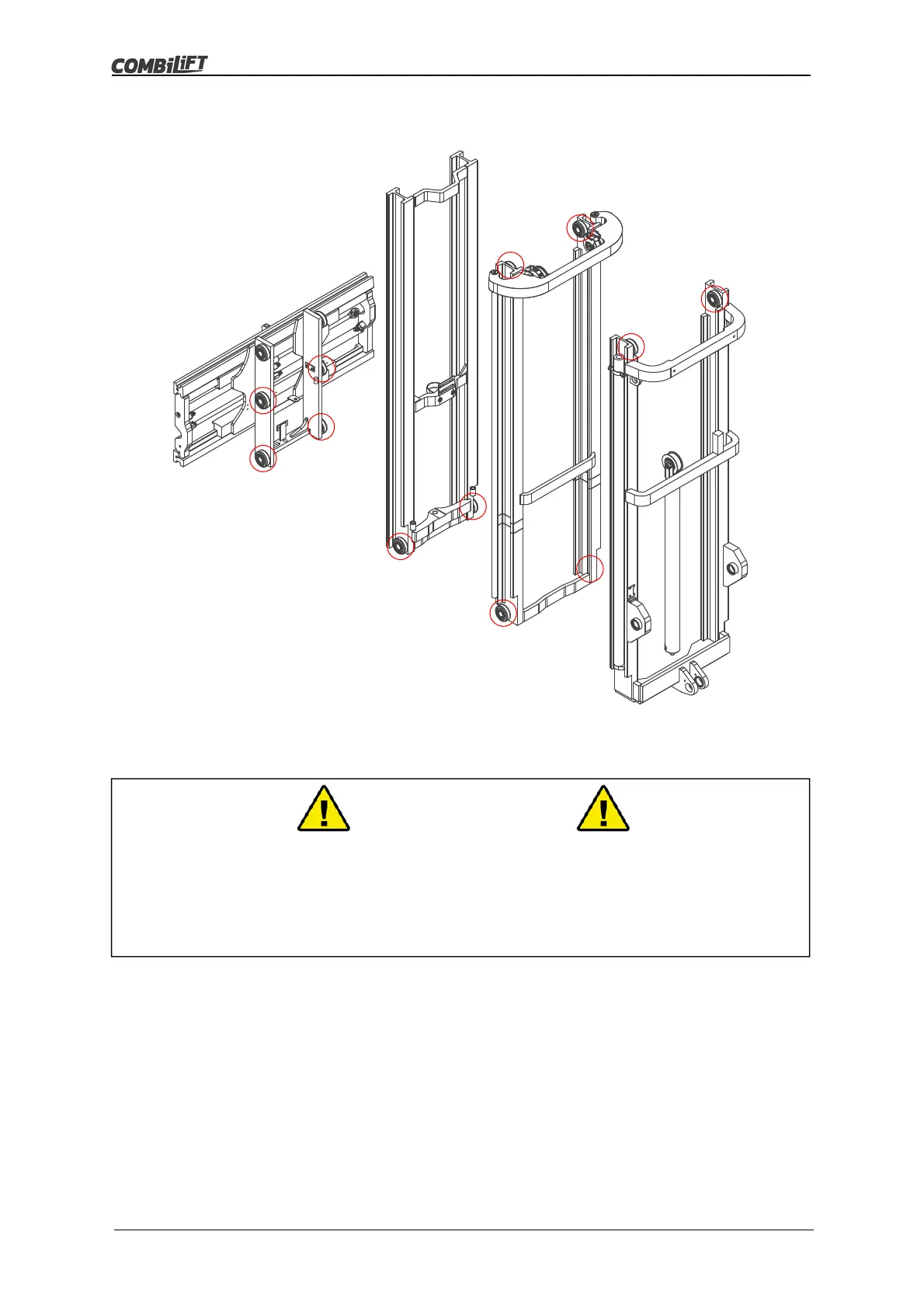 COMBiLiFT