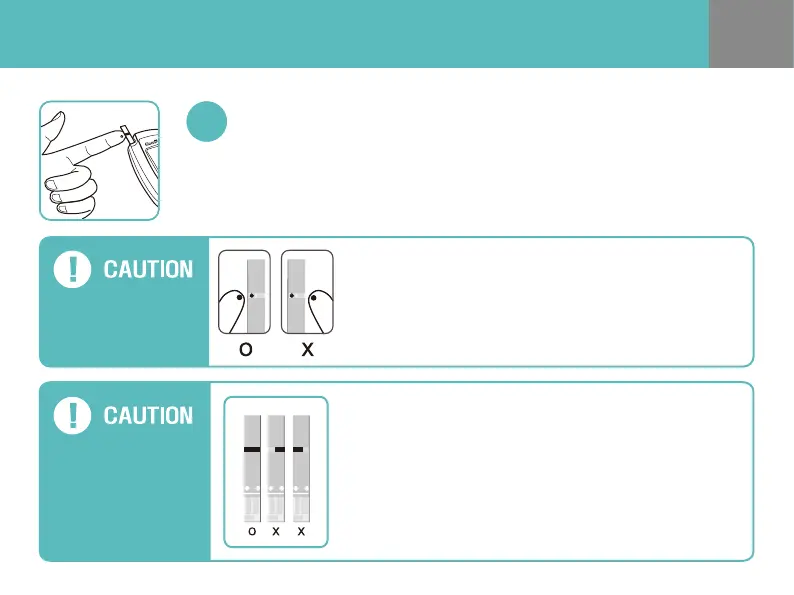 CAUTION

O X

CAUTION

O X X