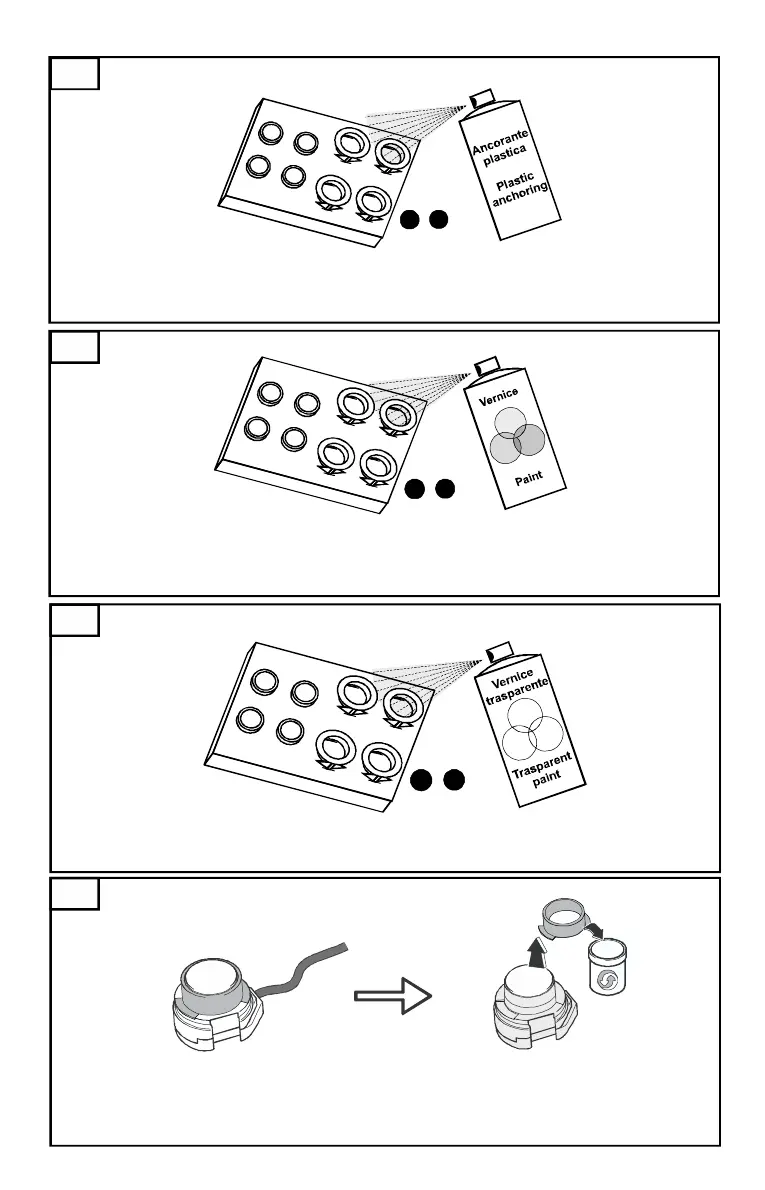 Ancorante plastica

Plastic anchoring

Vernice

Paint

Vernice trasparente

Trasparent paint