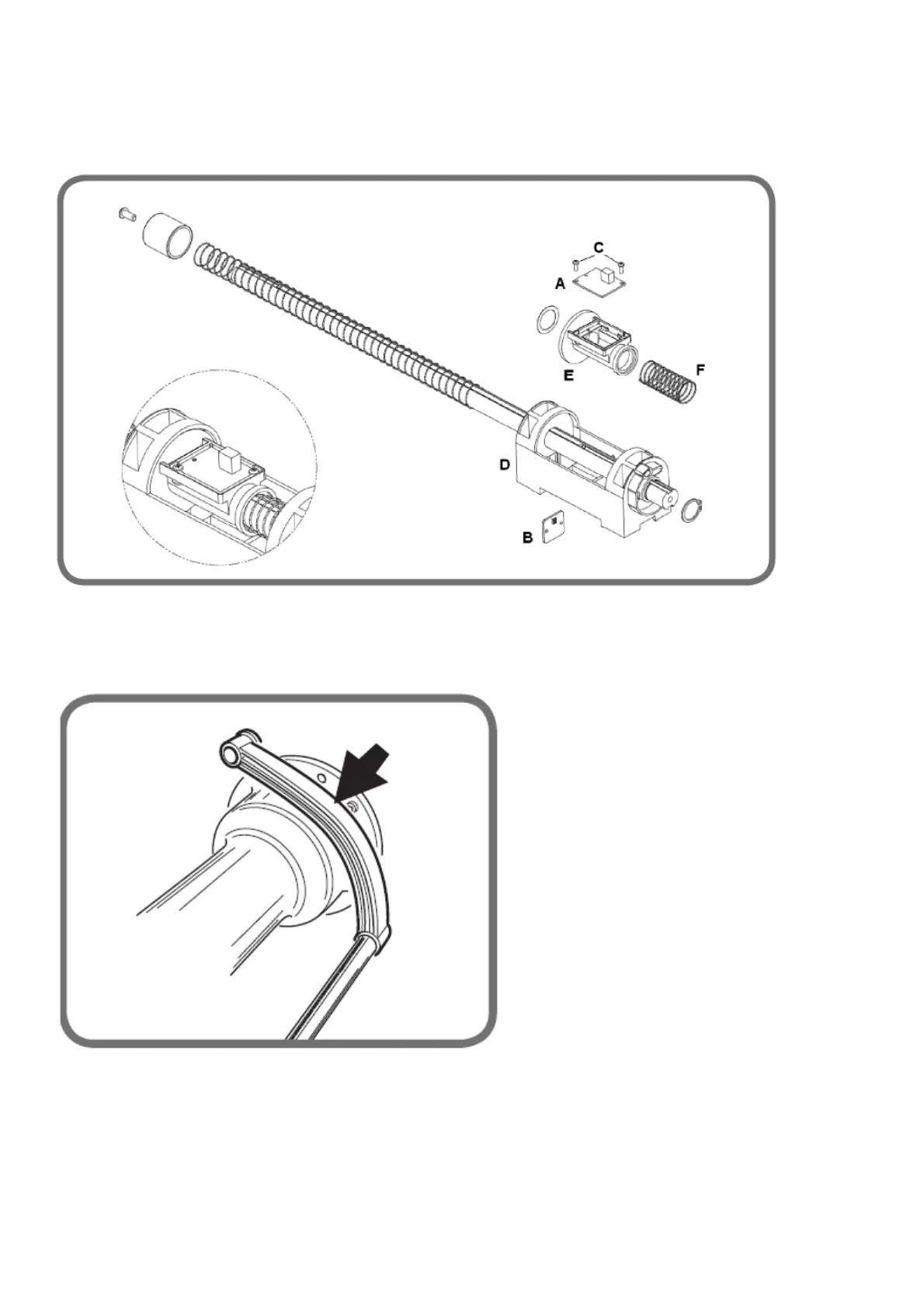 C
A
E
F
D
B