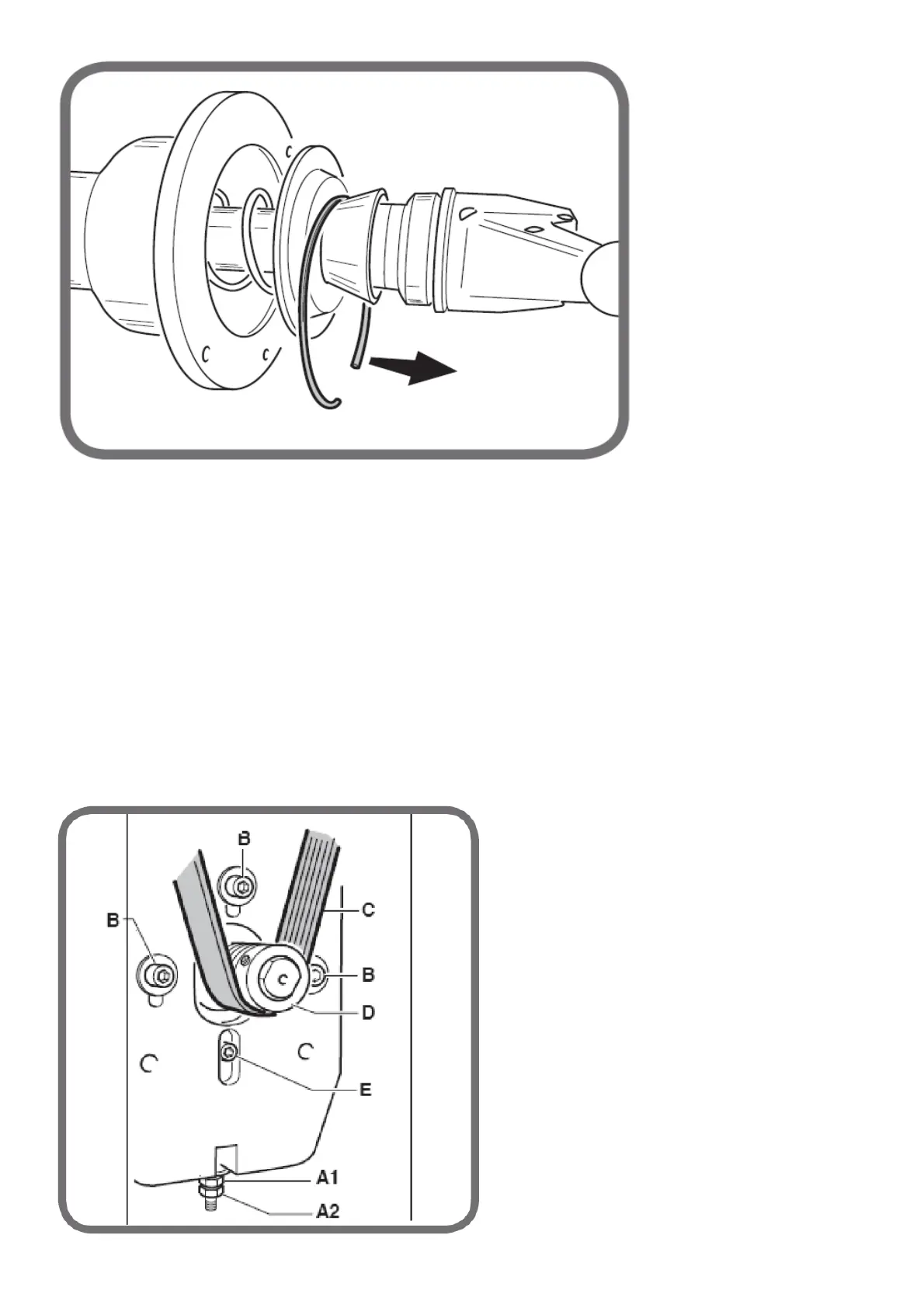 B

B

C

B

D

E

A1

A2