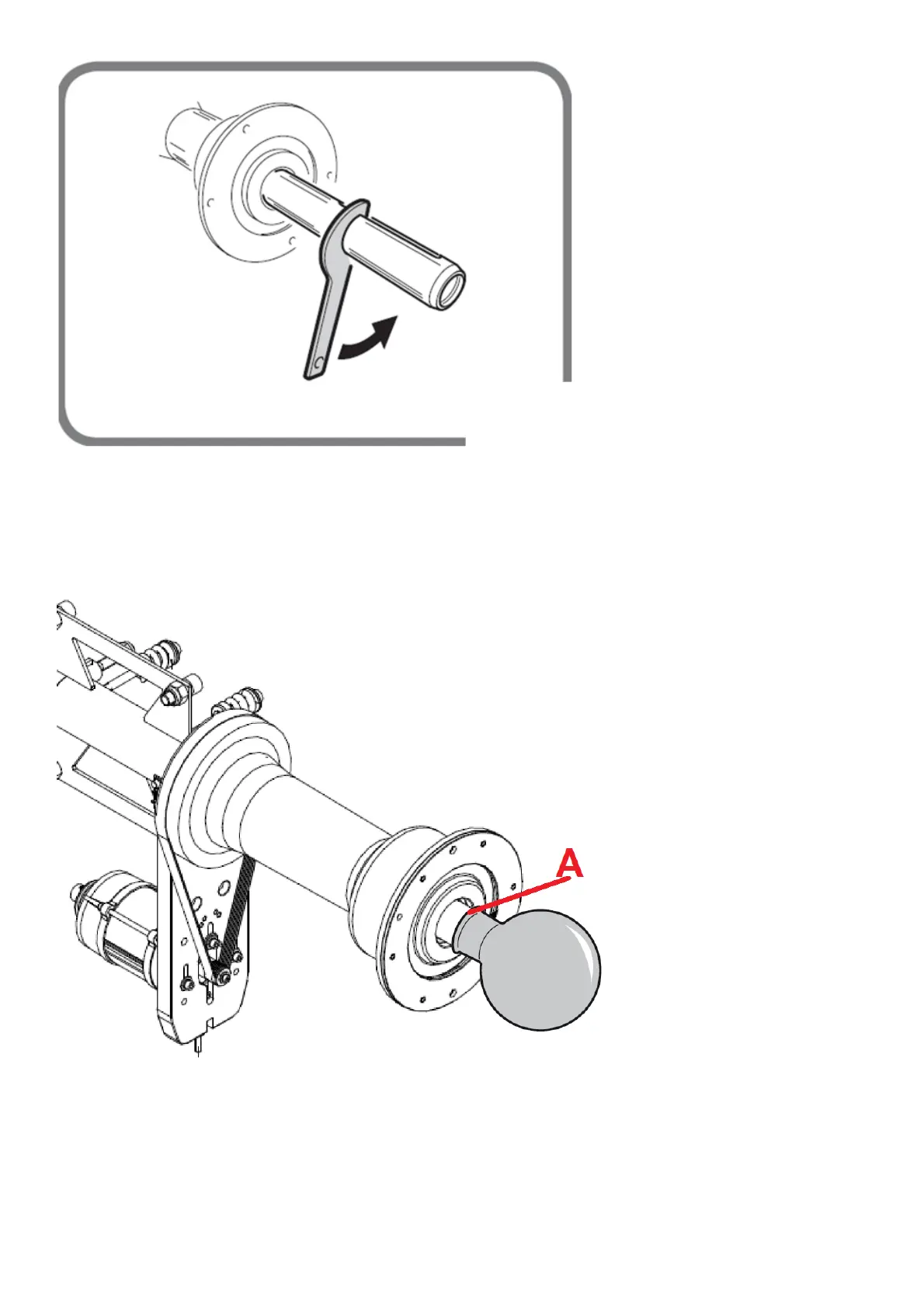 A