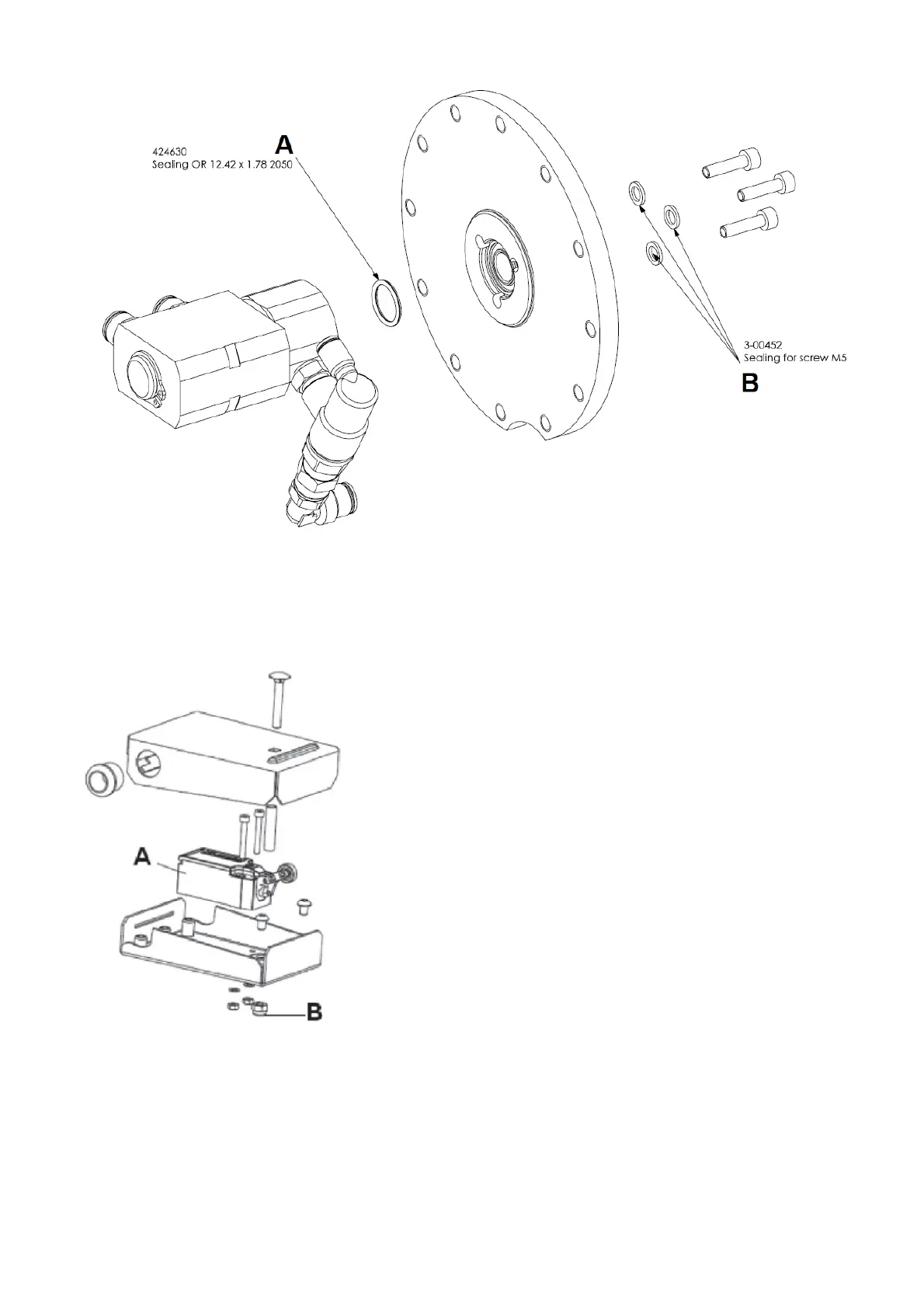 424630
Sealing OR 12.42 x 1.78 2050

A

3-00452
Sealing for screw M5

B

A

B