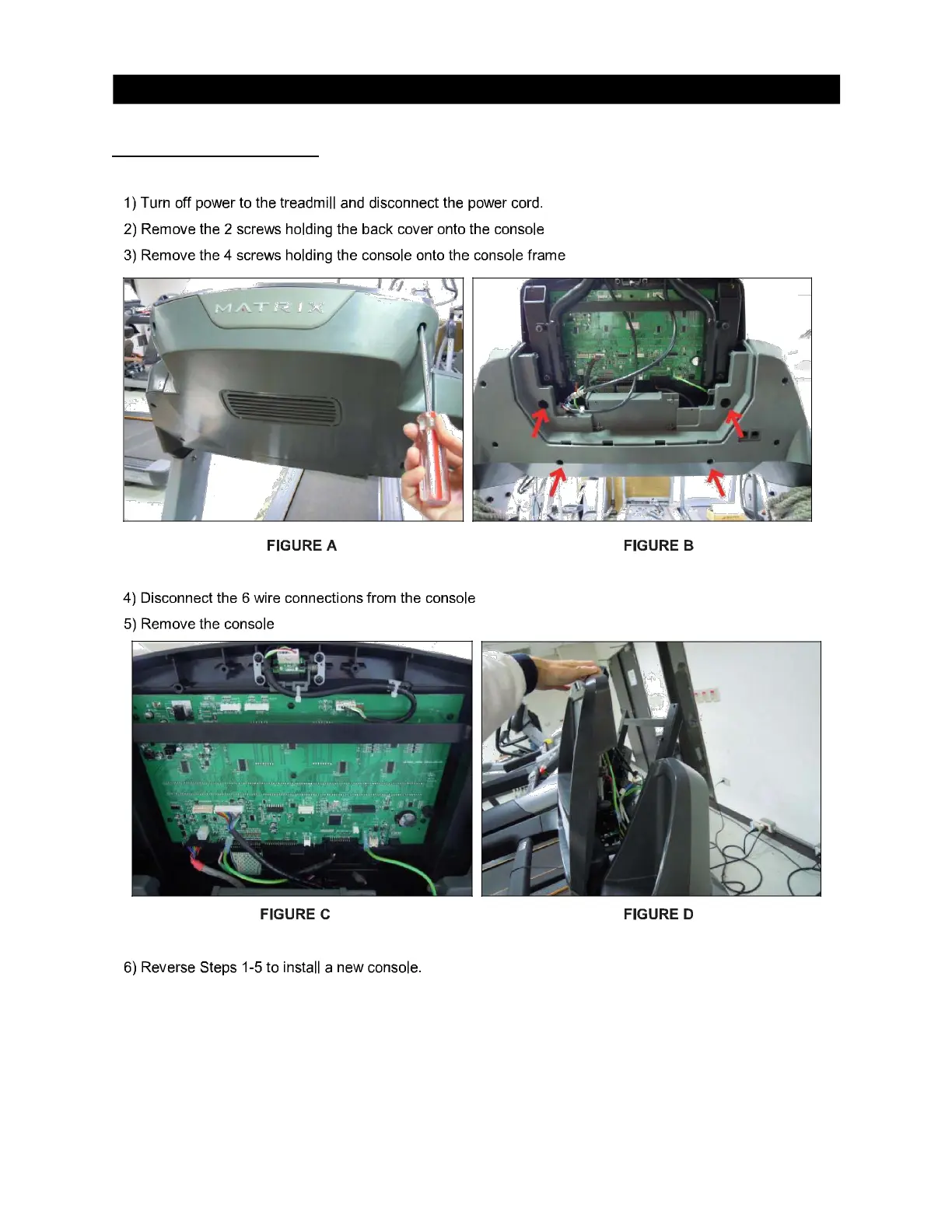 1) Turn off power to the treadmill and disconnect the power cord.

2) Remove the 2 screws holding the back cover onto the console

3) Remove the 4 screws holding the console onto the console frame

MATRIX

FIGURE A

FIGURE B

4) Disconnect the 6 wire connections from the console

5) Remove the console

FIGURE C

FIGURE D

6) Reverse Steps 1-5 to install a new console.