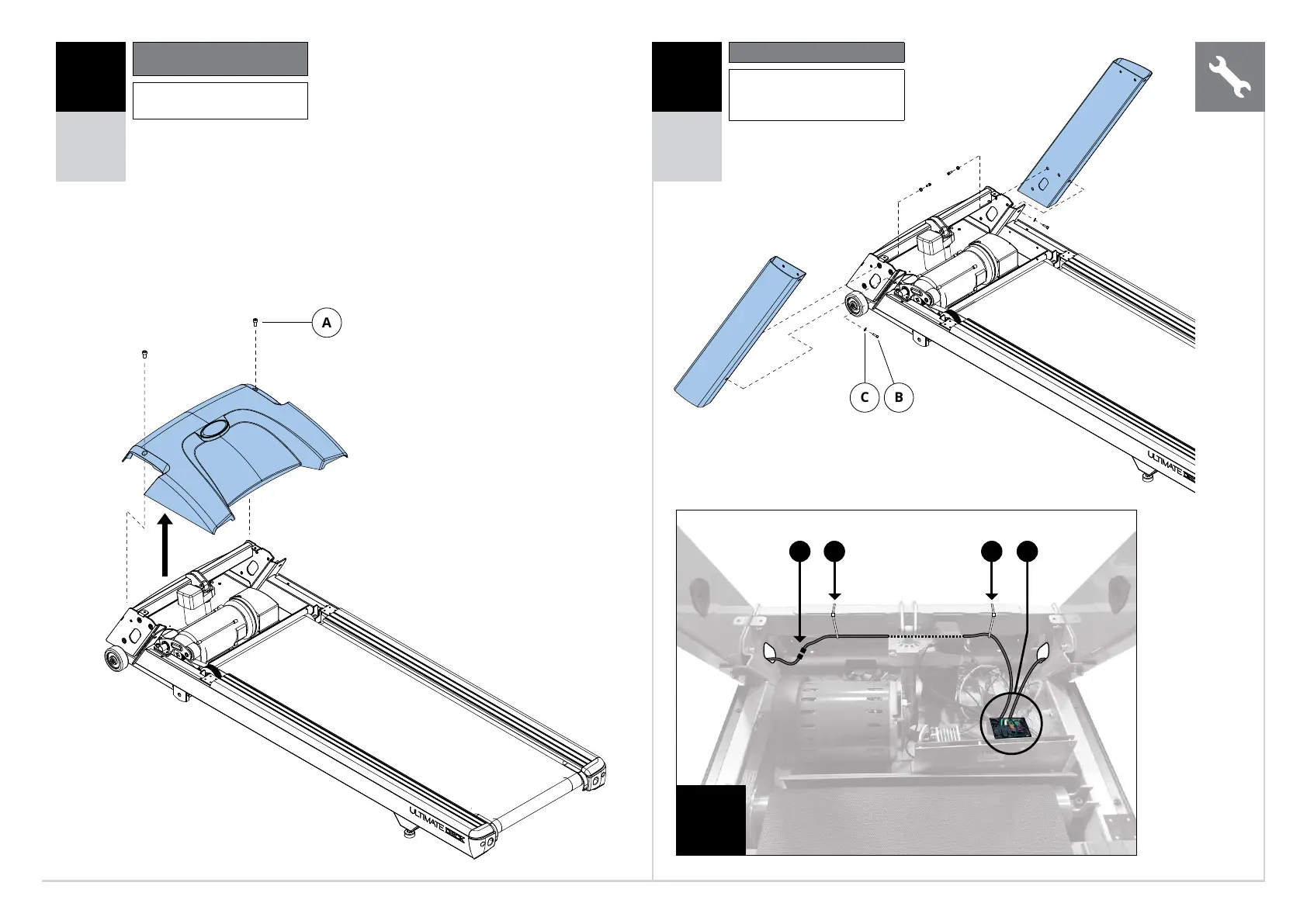 A

ULTIMATE DECK

C B

ULTIMATE DECK