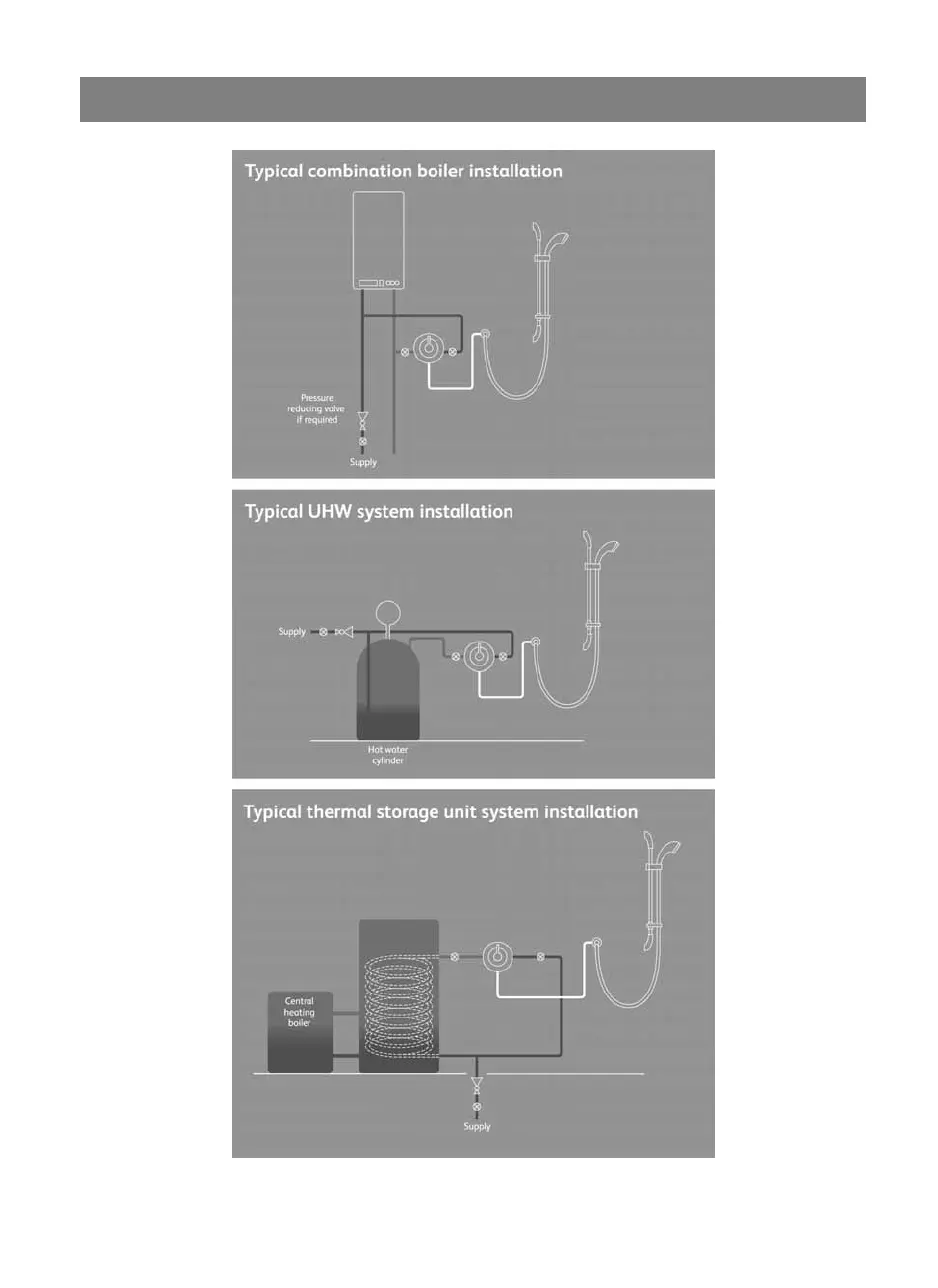 Typical combination boiler installation

Pressure reducing valve if required

Supply

Typical UHW system installation

Supply

Hot water cylinder

Typical thermal storage unit system installation

Central heating boiler

Supply